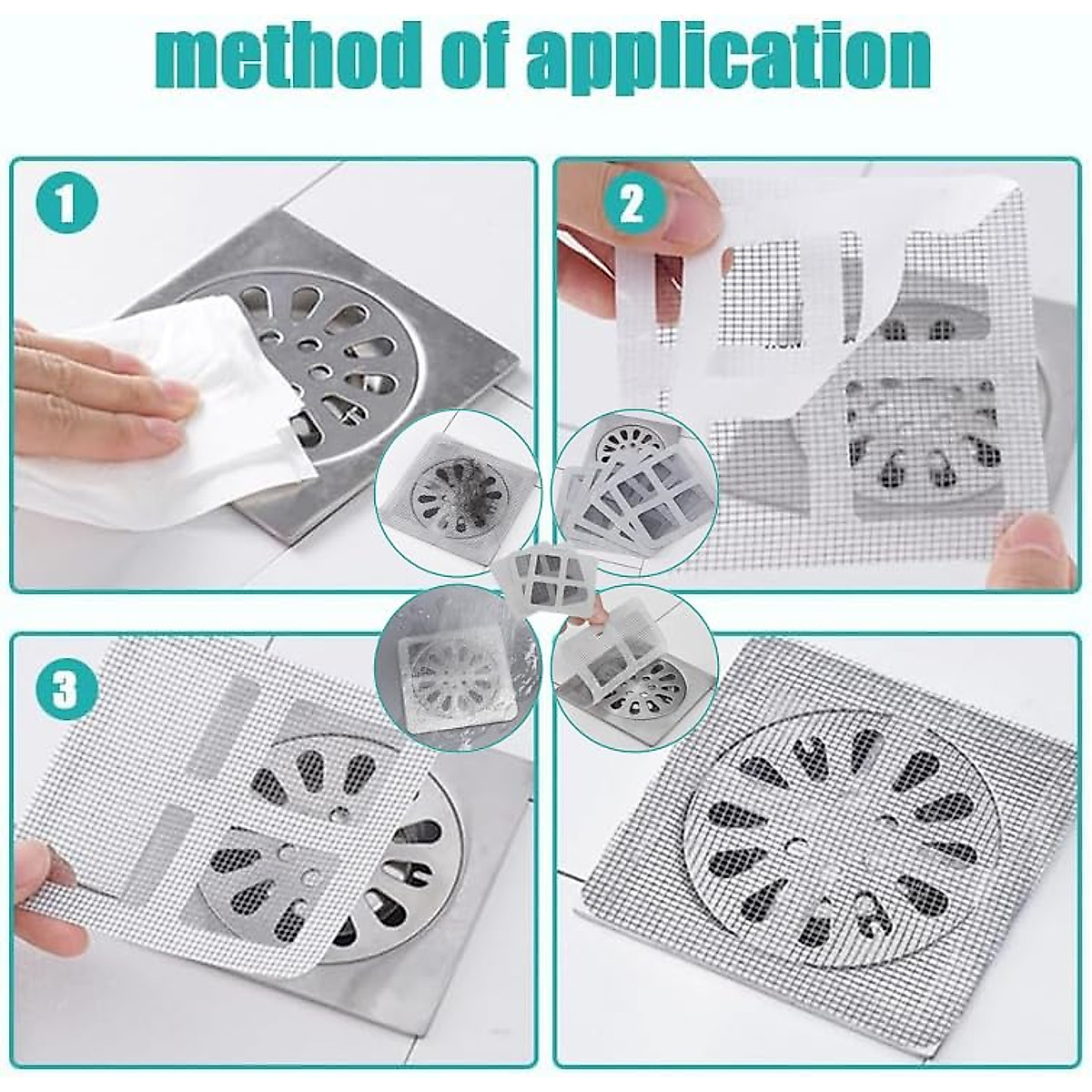 method of application

1

2

3