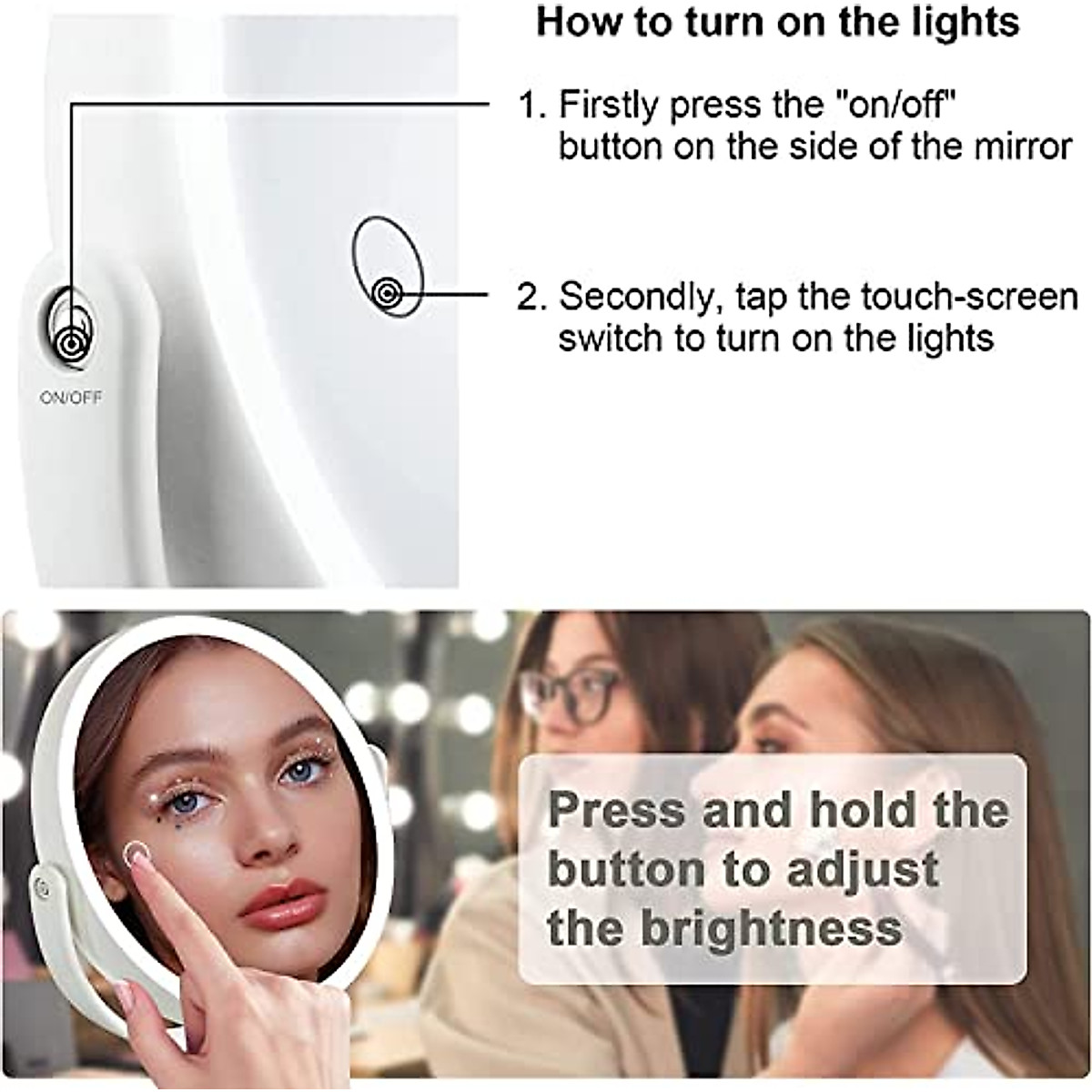 How to turn on the lights

1. Firstly press the "on/off" button on the side of the mirror

2. Secondly, tap the touch-screen switch to turn on the lights

ON/OFF

Press and hold the button to adjust the brightness