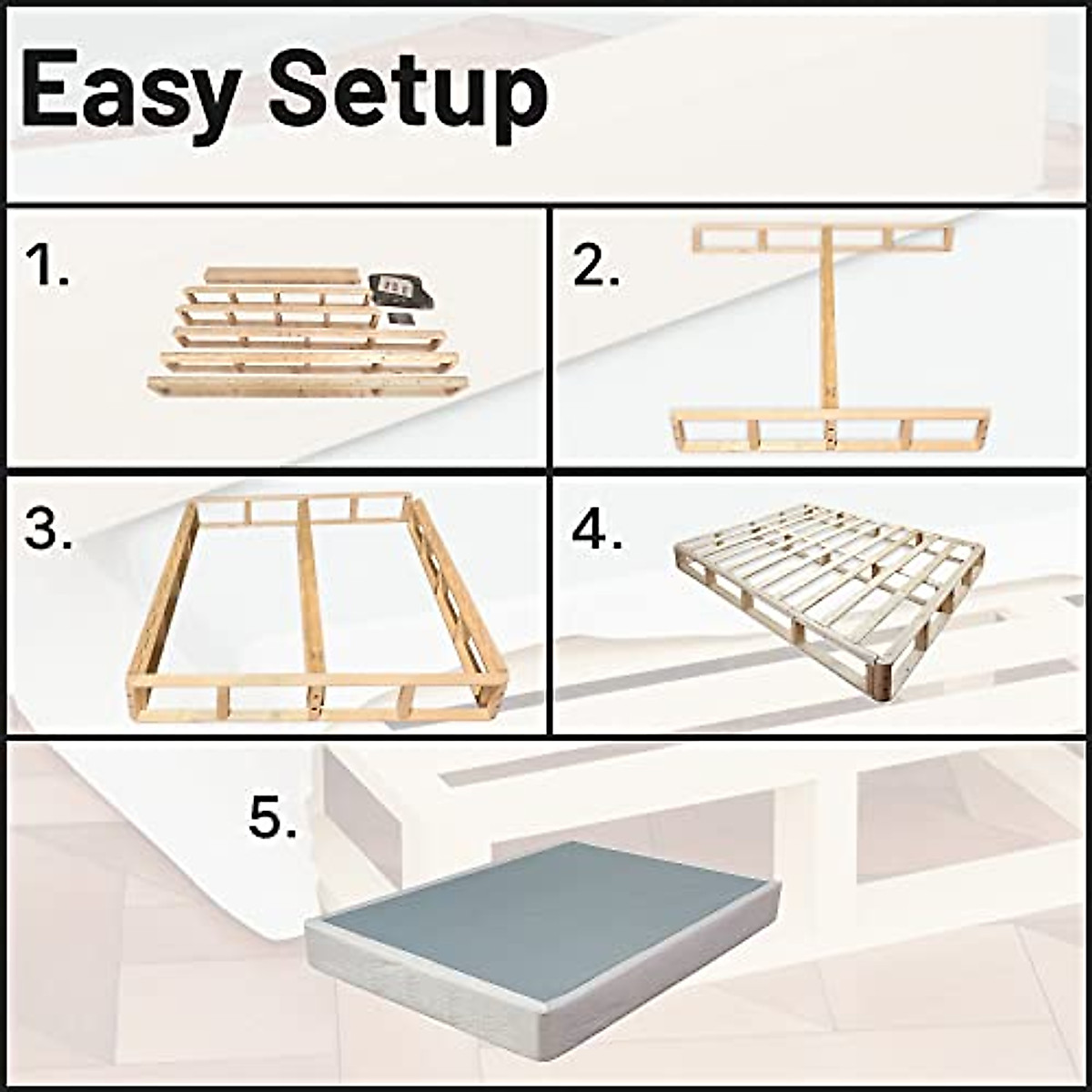 Easy Setup

1.

2.

3.

4.

5.