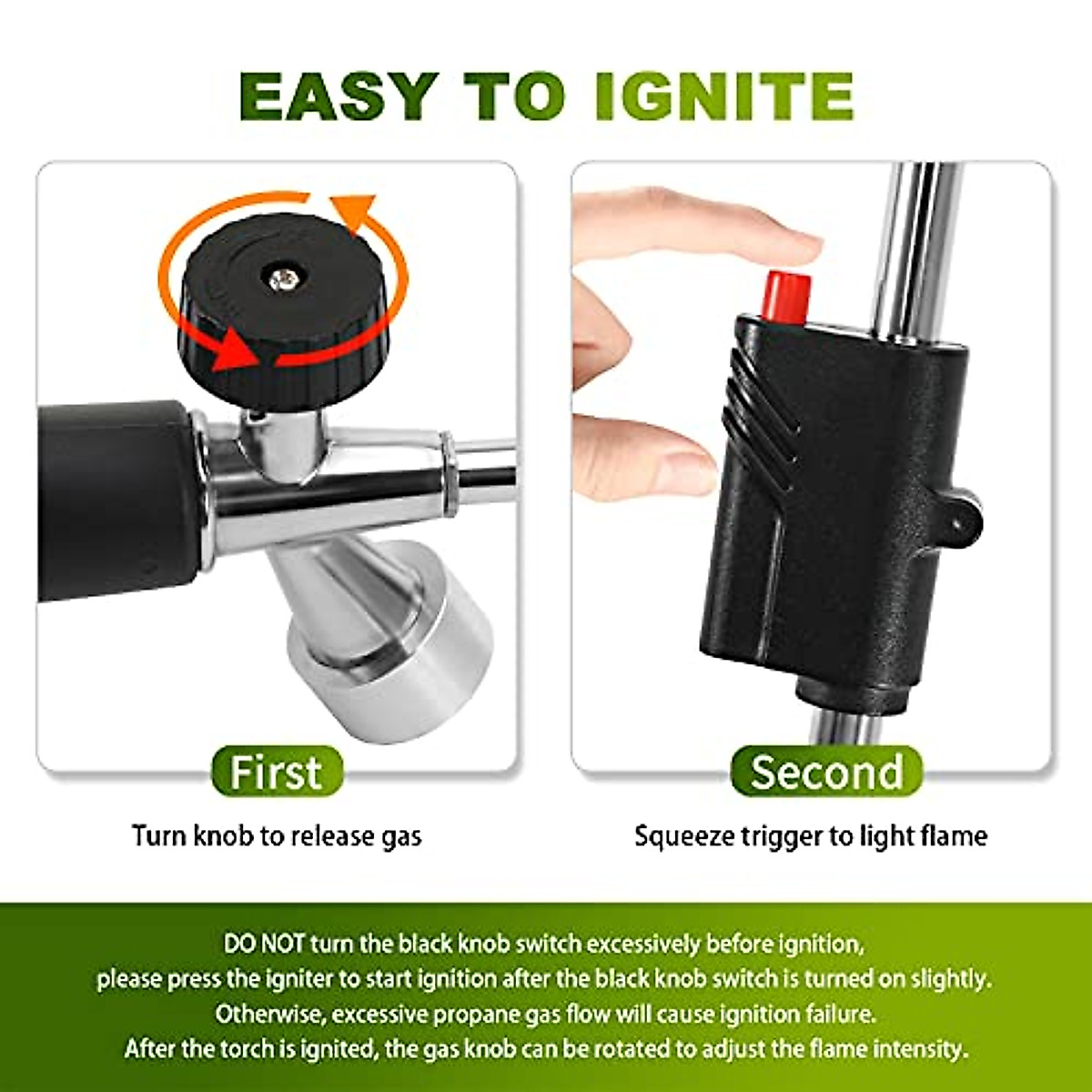 EASY TO IGNITE

First

Turn knob to release gas

Second

Squeeze trigger to light flame

DO NOT turn the black knob switch excessively before ignition, please press the igniter to start ignition after the black knob switch is turned on slightly. Otherwise, excessive propane gas flow will cause ignition failure. After the torch is ignited, the gas knob can be rotated to adjust the flame intensity.