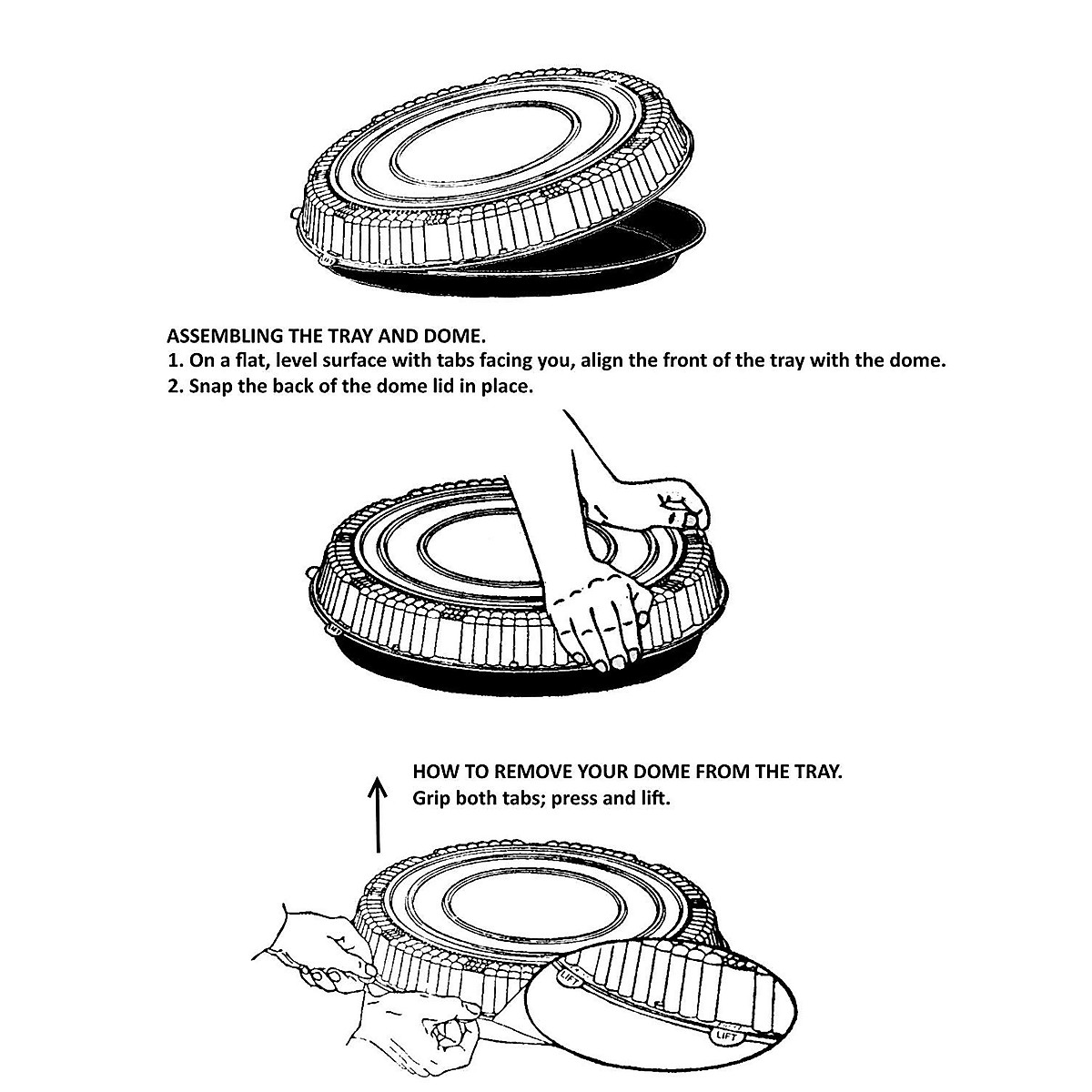 ASSEMBLING THE TRAY AND DOME.
1. On a flat, level surface with tabs facing you, align the front of the tray with the dome.
2. Snap the back of the dome lid in place.

HOW TO REMOVE YOUR DOME FROM THE TRAY.
Grip both tabs; press and lift.

LIFT

LIFT