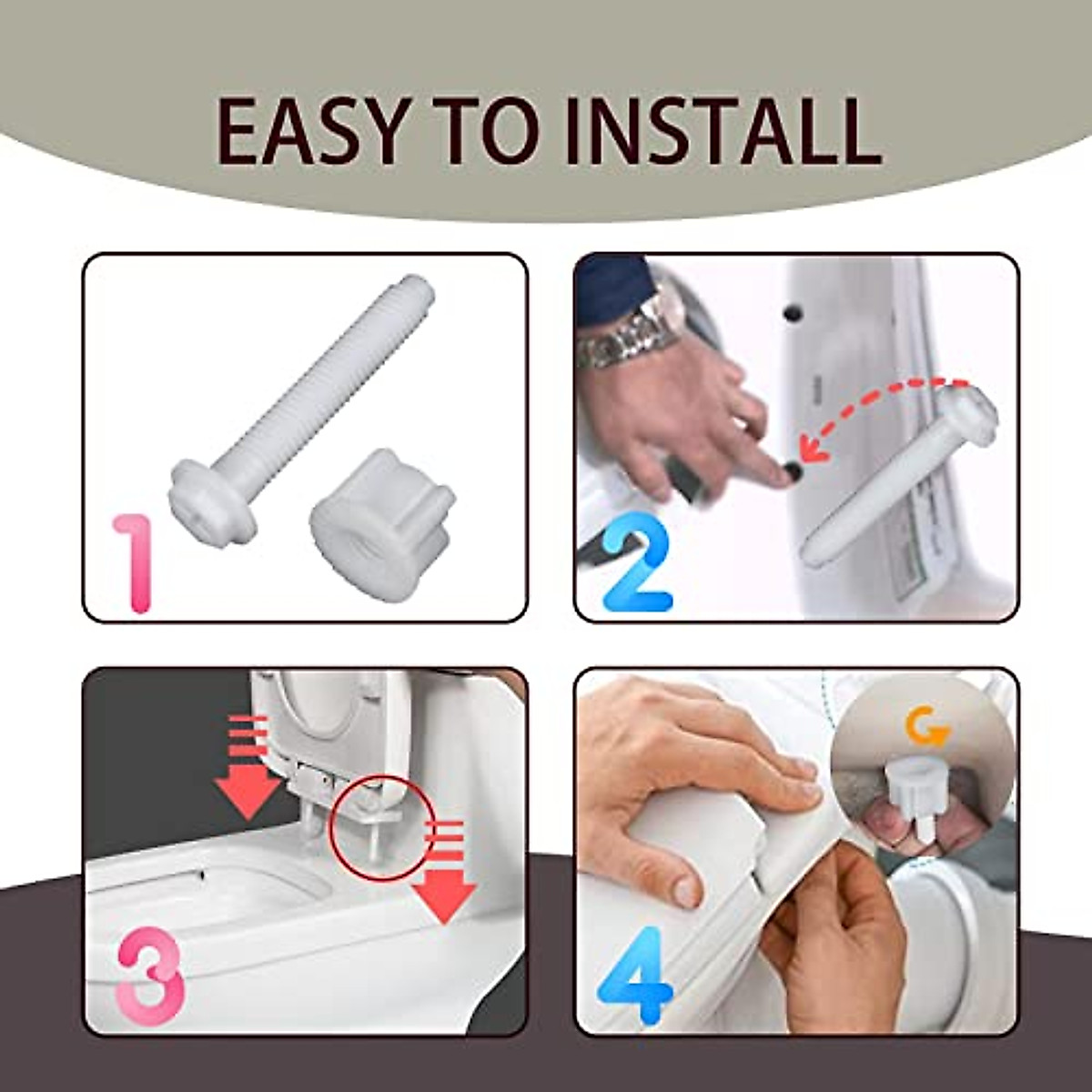 EASY TO INSTALL

1

2

3

4