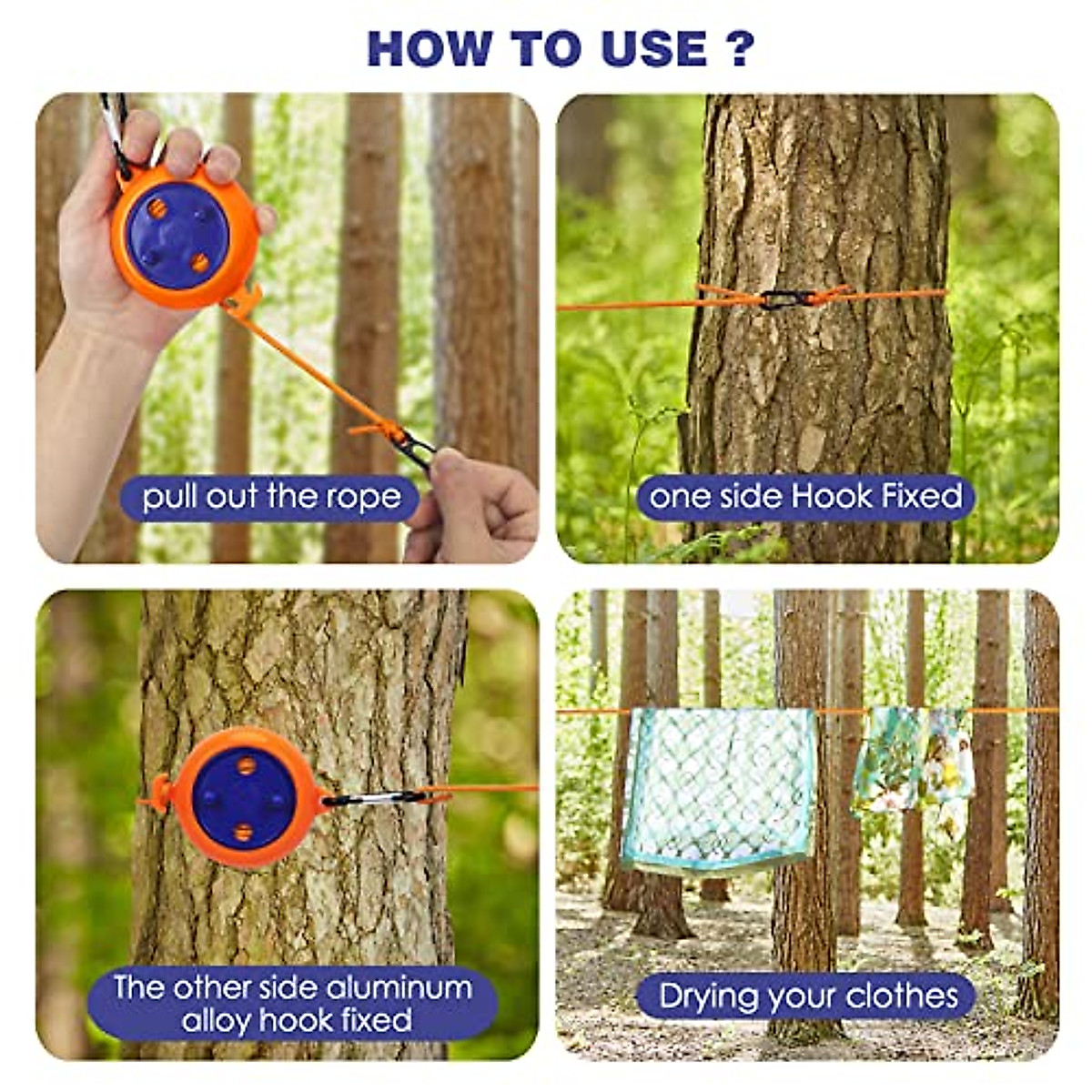 HOW TO USE ?

pull out the rope

one side Hook Fixed

The other side aluminum alloy hook fixed

Drying your clothes