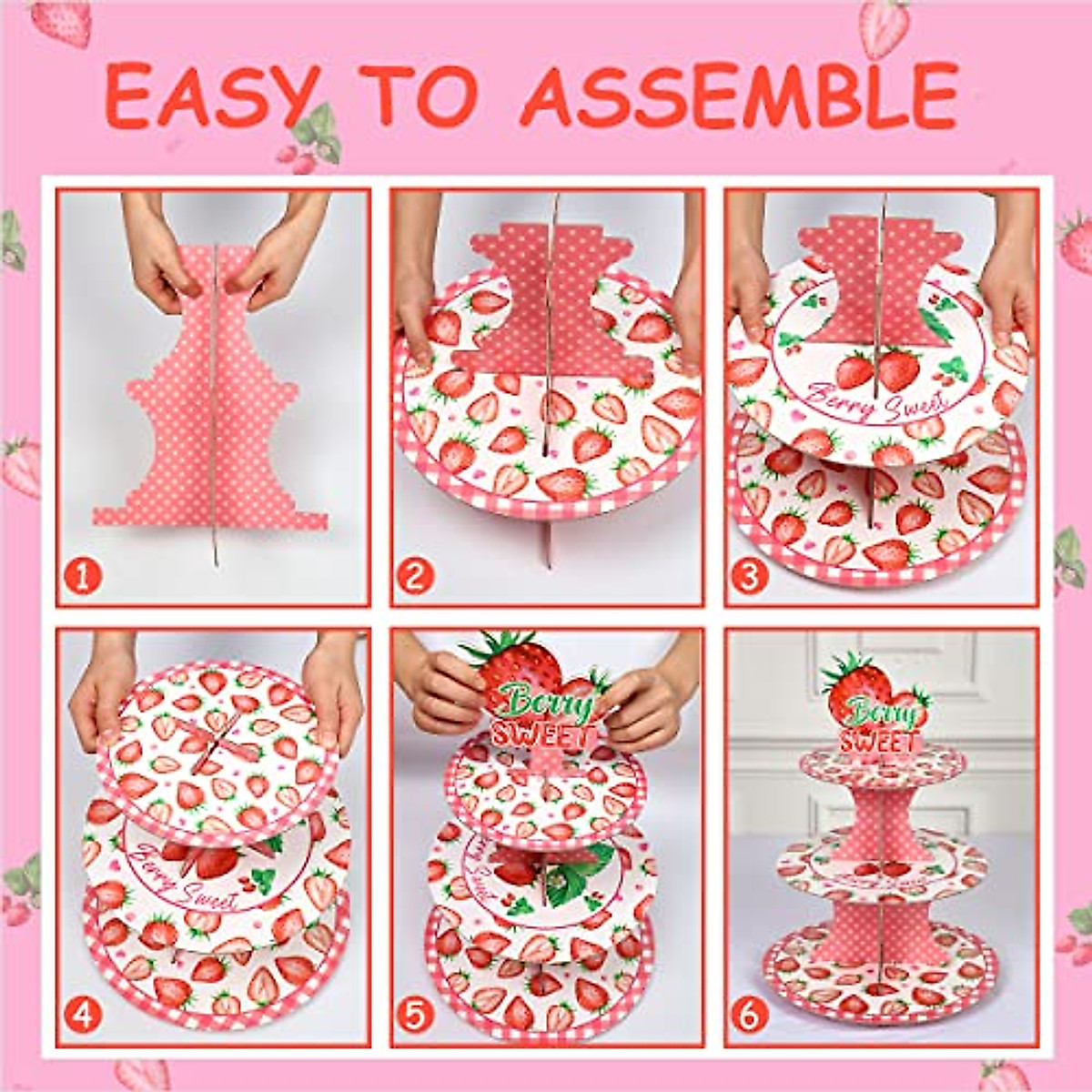 EASY TO ASSEMBLE

1

2

Berry Sweet

3

Berry Sweet

4

Berry SWEET

Berry Sweet

5

Berry SWEET

6