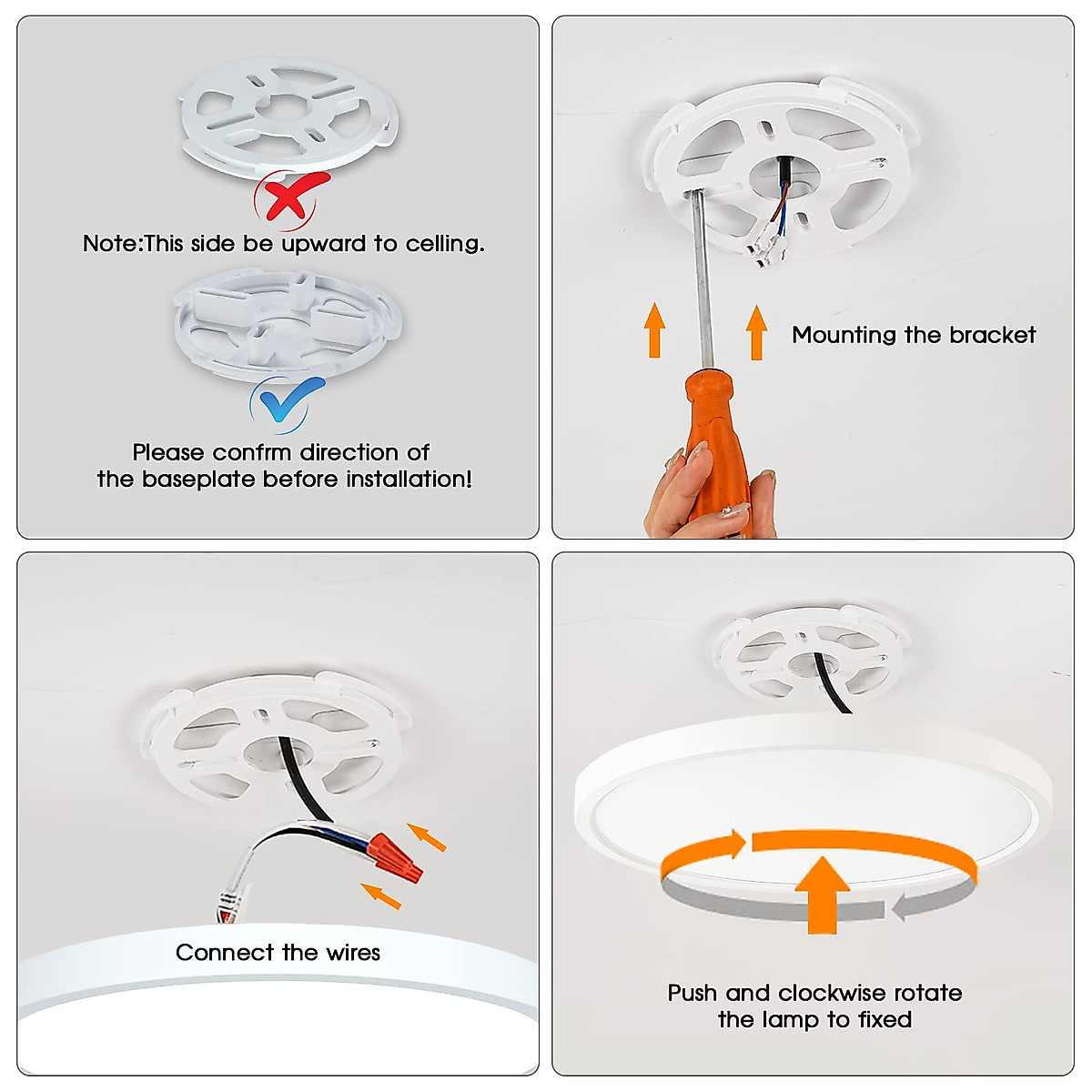 Note:This side be upward to celling.

Please confrm direction of the baseplate before installation!

Mounting the bracket

Connect the wires

Push and clockwise rotate the lamp to fixed