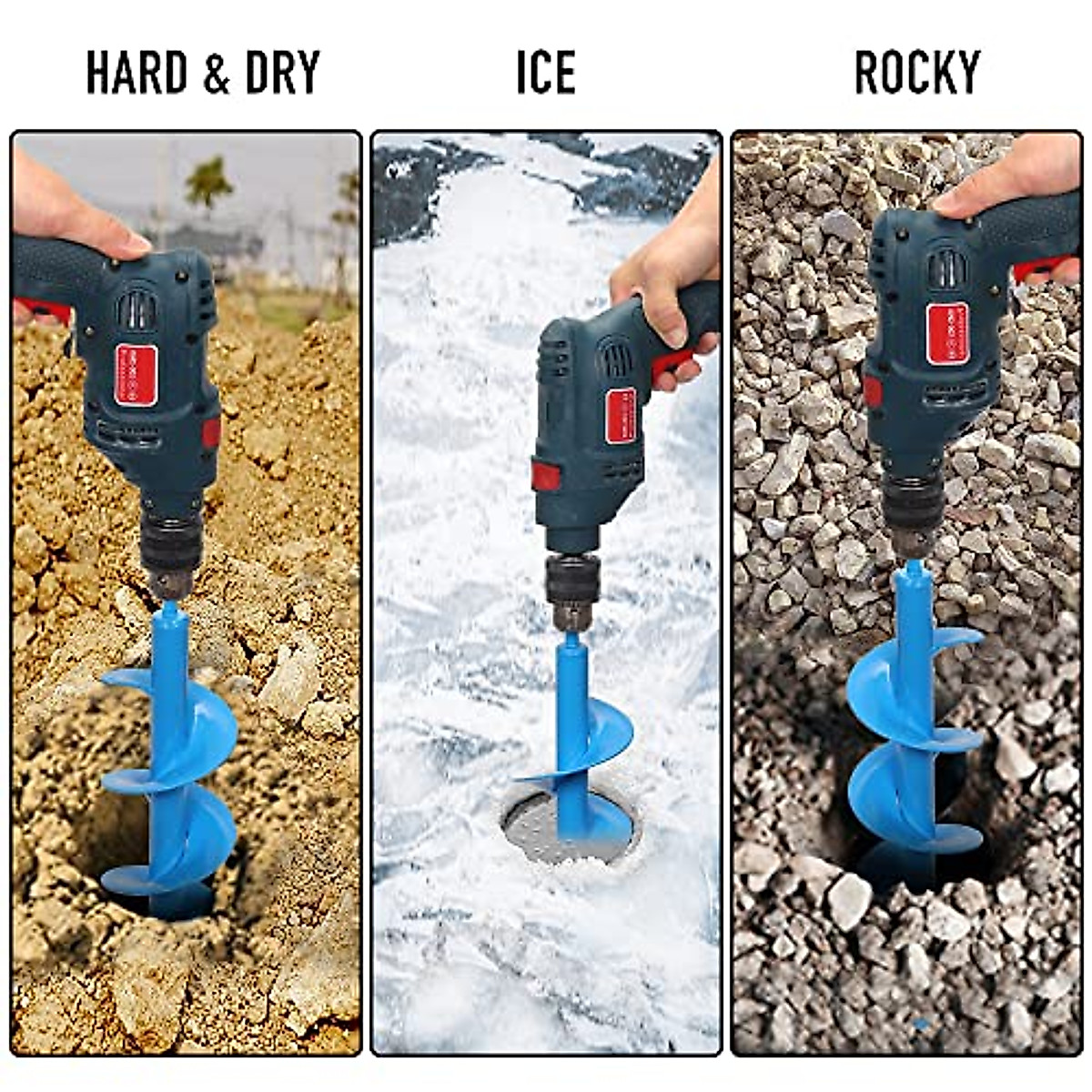 HARD & DRY

ICE

ROCKY