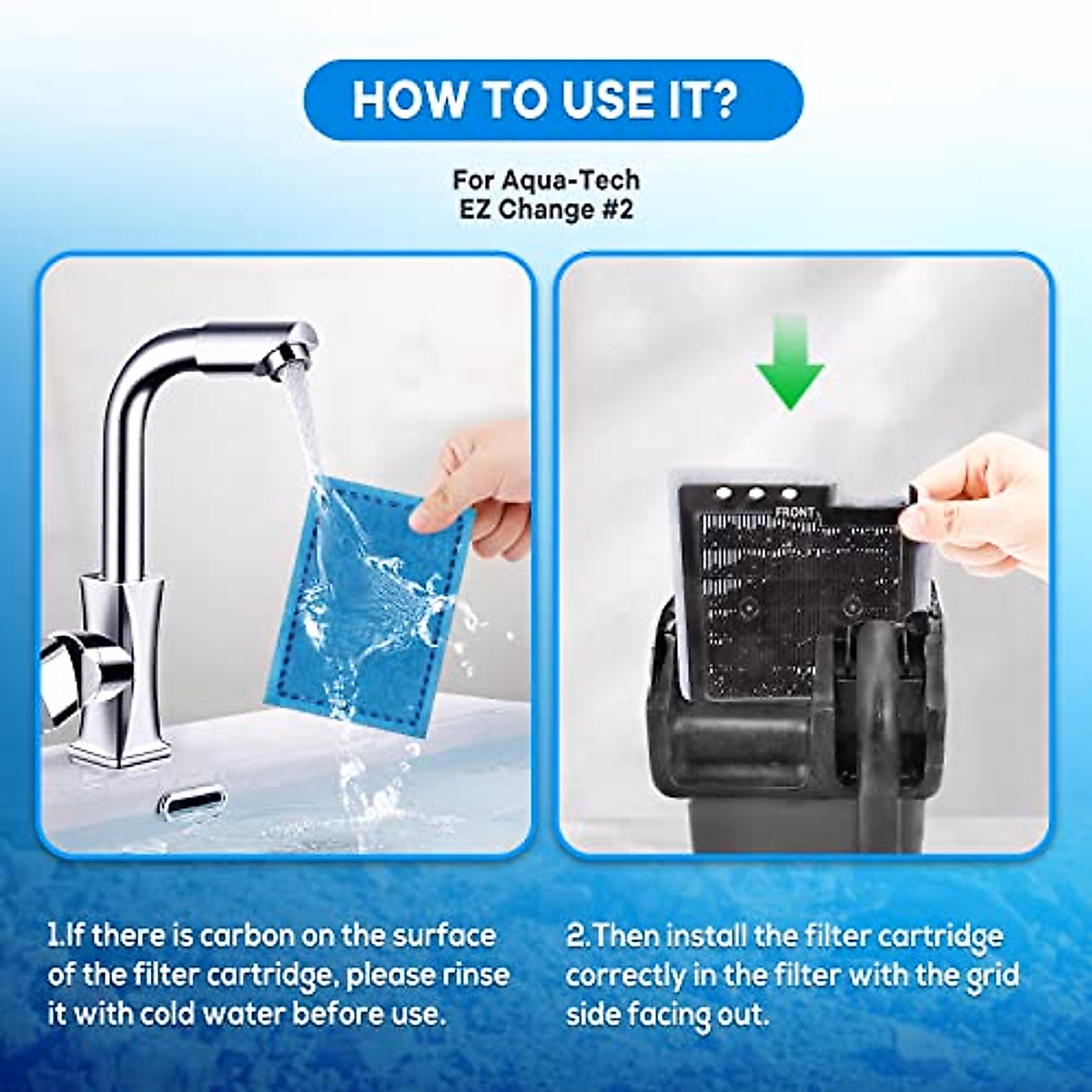 HOW TO USE IT?

For Aqua-Tech
EZ Change #2

FRONT

1.If there is carbon on the surface of the filter cartridge, please rinse it with cold water before use.

2.Then install the filter cartridge correctly in the filter with the grid side facing out.