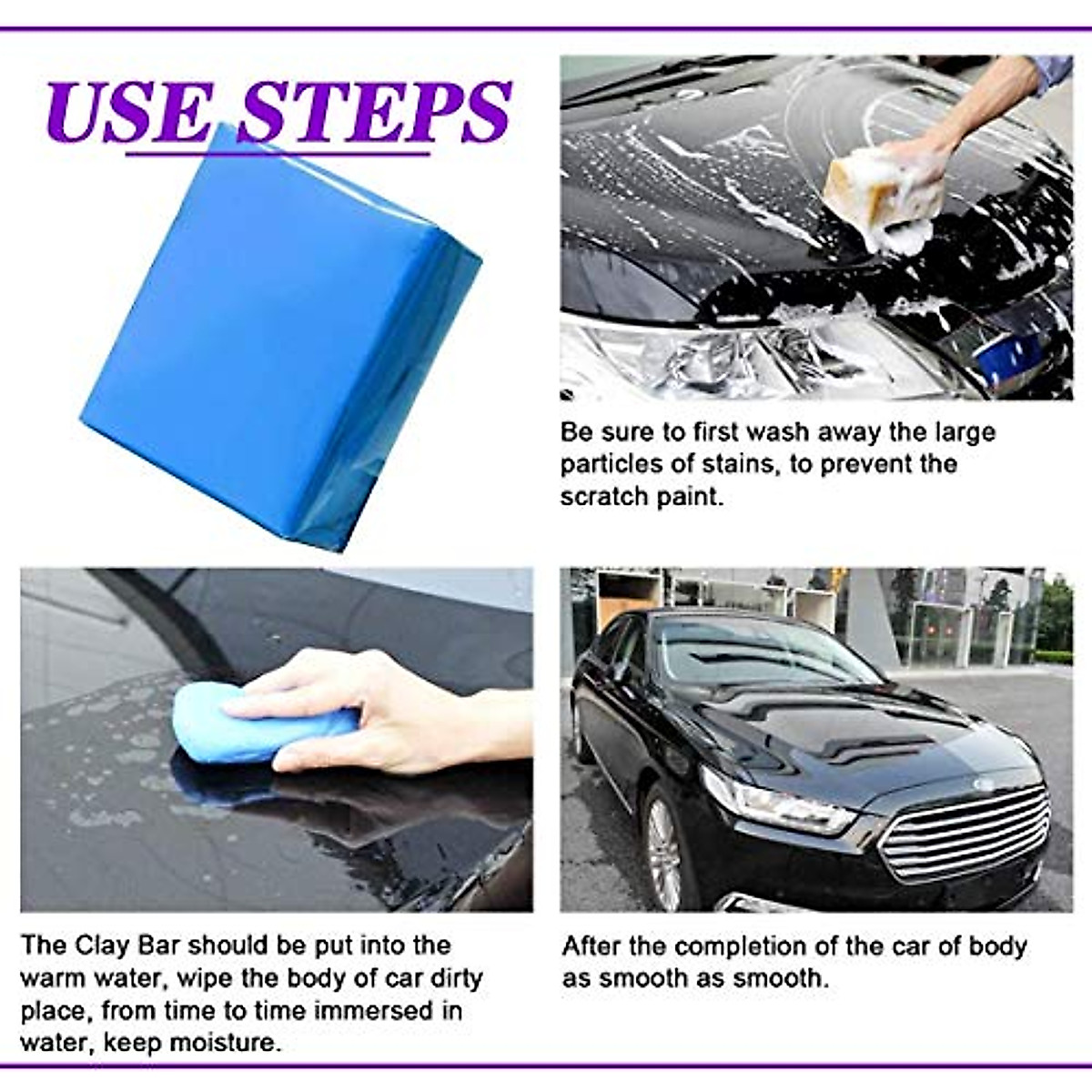 USE STEPS

Be sure to first wash away the large particles of stains, to prevent the scratch paint.

The Clay Bar should be put into the warm water, wipe the body of car dirty place, from time to time immersed in water, keep moisture.

After the completion of the car of body as smooth as smooth.