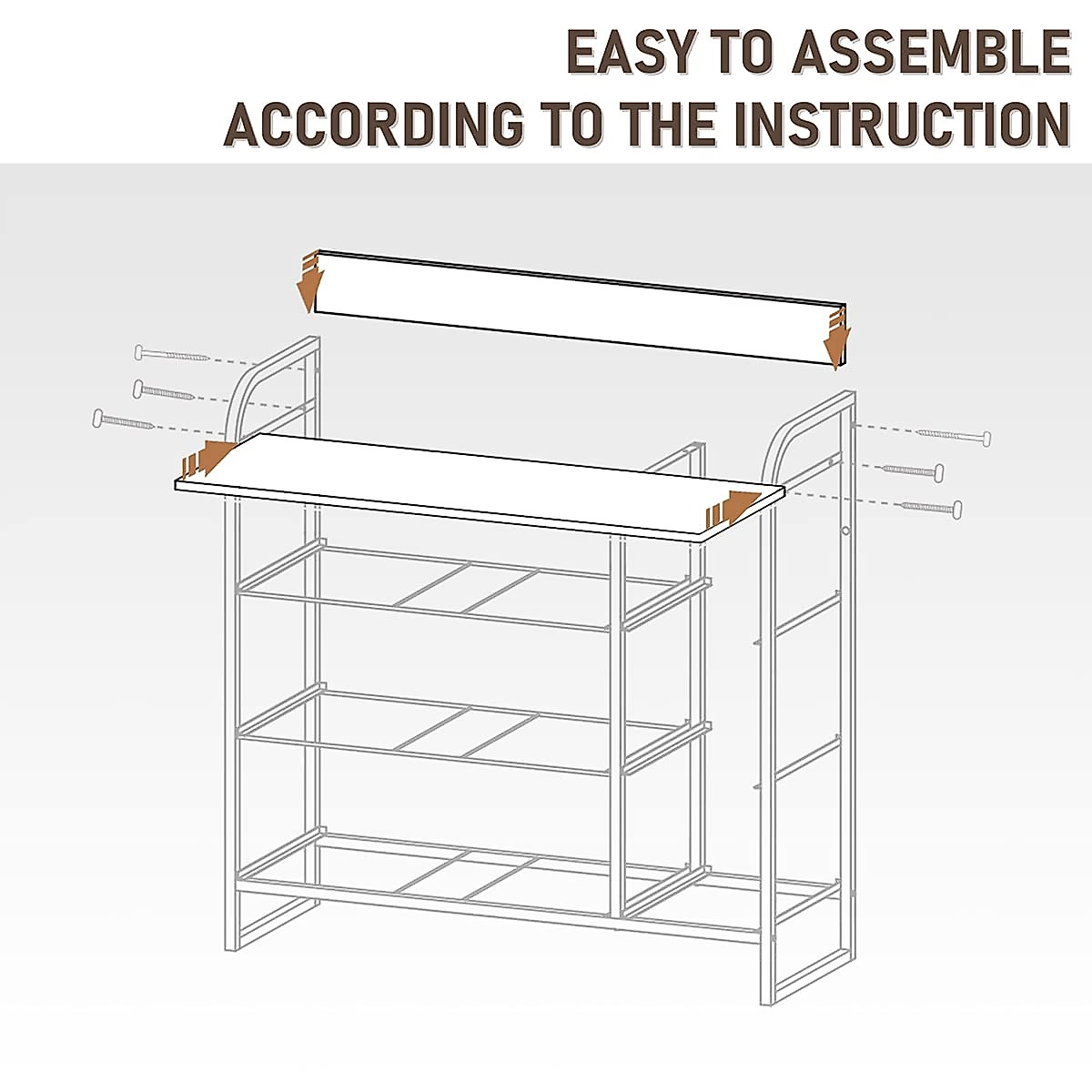 EASY TO ASSEMBLE
ACCORDING TO THE INSTRUCTION