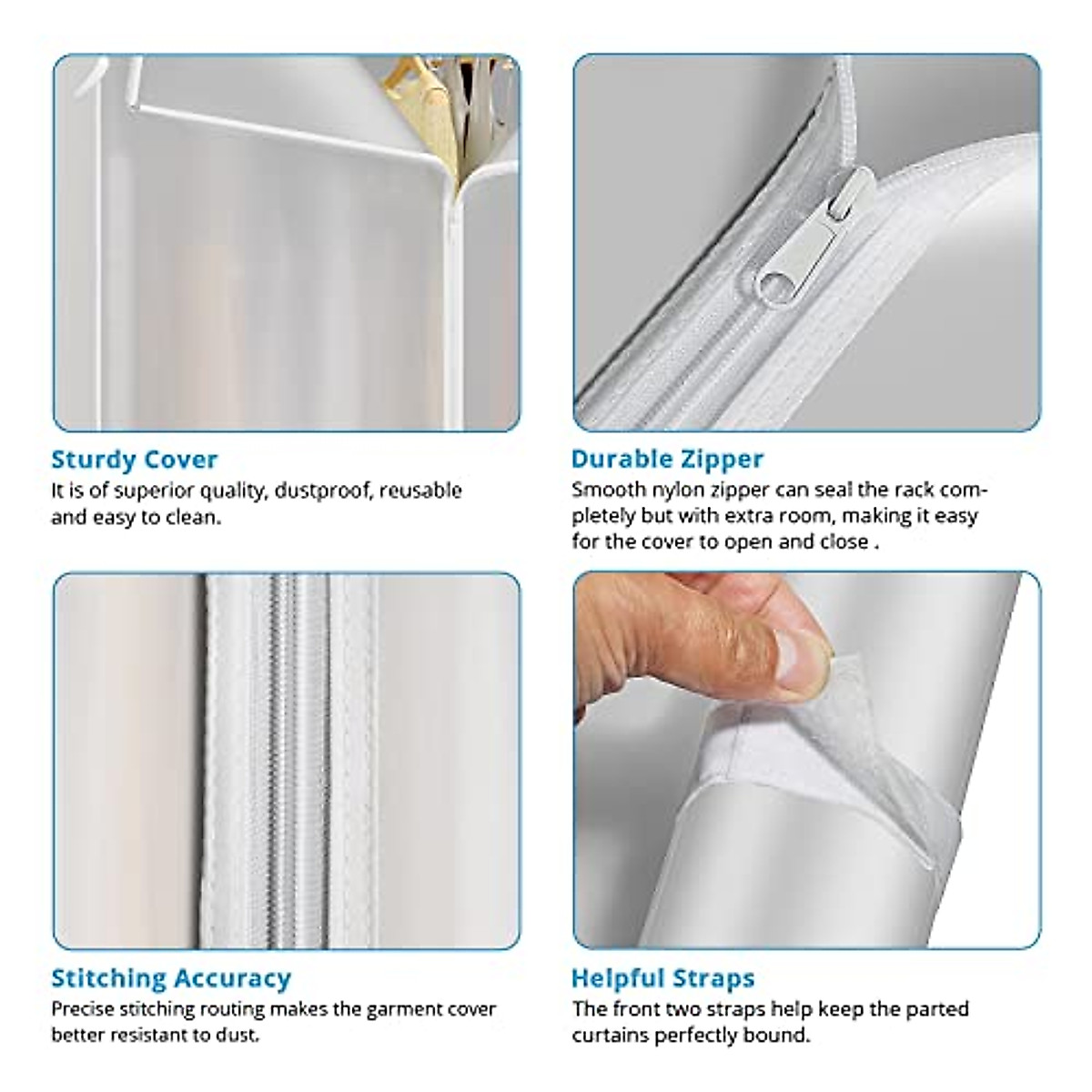 Sturdy Cover
It is of superior quality, dustproof, reusable and easy to clean.

Durable Zipper
Smooth nylon zipper can seal the rack completely but with extra room, making it easy for the cover to open and close .

Stitching Accuracy
Precise stitching routing makes the garment cover better resistant to dust.

Helpful Straps
The front two straps help keep the parted curtains perfectly bound.