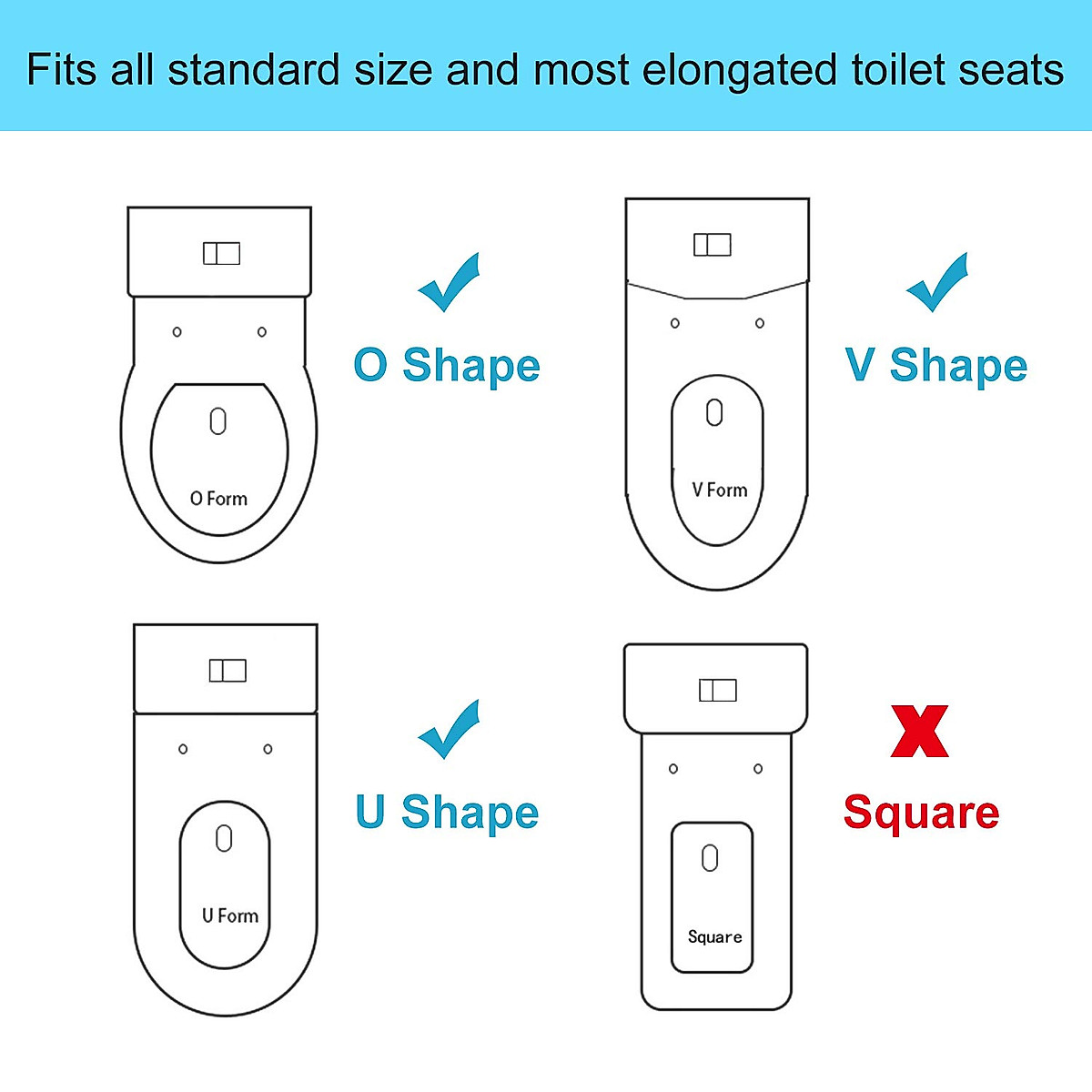 Fits all standard size and most elongated toilet seats

O Form

O Shape

V Form

V Shape

U Form

U Shape

Square

X

Square