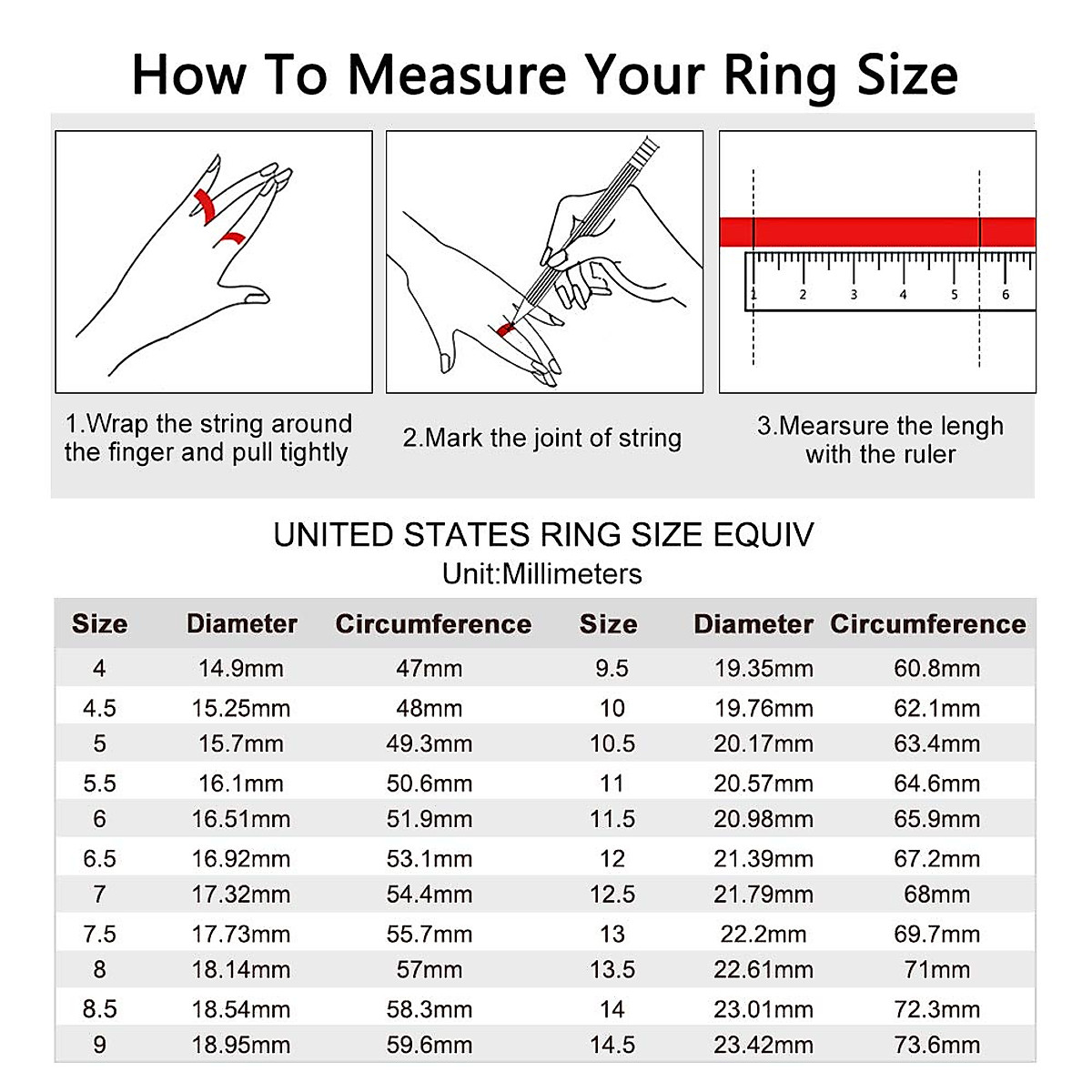 How To Measure Your Ring Size

1 2 3 4 5 6

1.Wrap the string around the finger and pull tightly

2.Mark the joint of string

3.Mearsure the lengh with the ruler

UNITED STATES RING SIZE EQUIV
Unit:Millimeters

| Size | Diameter | Circumference | Size | Diameter | Circumference |
|---|---|---|---|---|---|
| 4 | 14.9mm | 47mm | 9.5 | 19.35mm | 60.8mm |
| 4.5 | 15.25mm | 48mm | 10 | 19.76mm | 62.1mm |
| 5 | 15.7mm | 49.3mm | 10.5 | 20.17mm | 63.4mm |
| 5.5 | 16.1mm | 50.6mm | 11 | 20.57mm | 64.6mm |
| 6 | 16.51mm | 51.9mm | 11.5 | 20.98mm | 65.9mm |
| 6.5 | 16.92mm | 53.1mm | 12 | 21.39mm | 67.2mm |
| 7 | 17.32mm | 54.4mm | 12.5 | 21.79mm | 68mm |
| 7.5 | 17.73mm | 55.7mm | 13 | 22.2mm | 69.7mm |
| 8 | 18.14mm | 57mm | 13.5 | 22.61mm | 71mm |
| 8.5 | 18.54mm | 58.3mm | 14 | 23.01mm | 72.3mm |
| 9 | 18.95mm | 59.6mm | 14.5 | 23.42mm | 73.6mm |