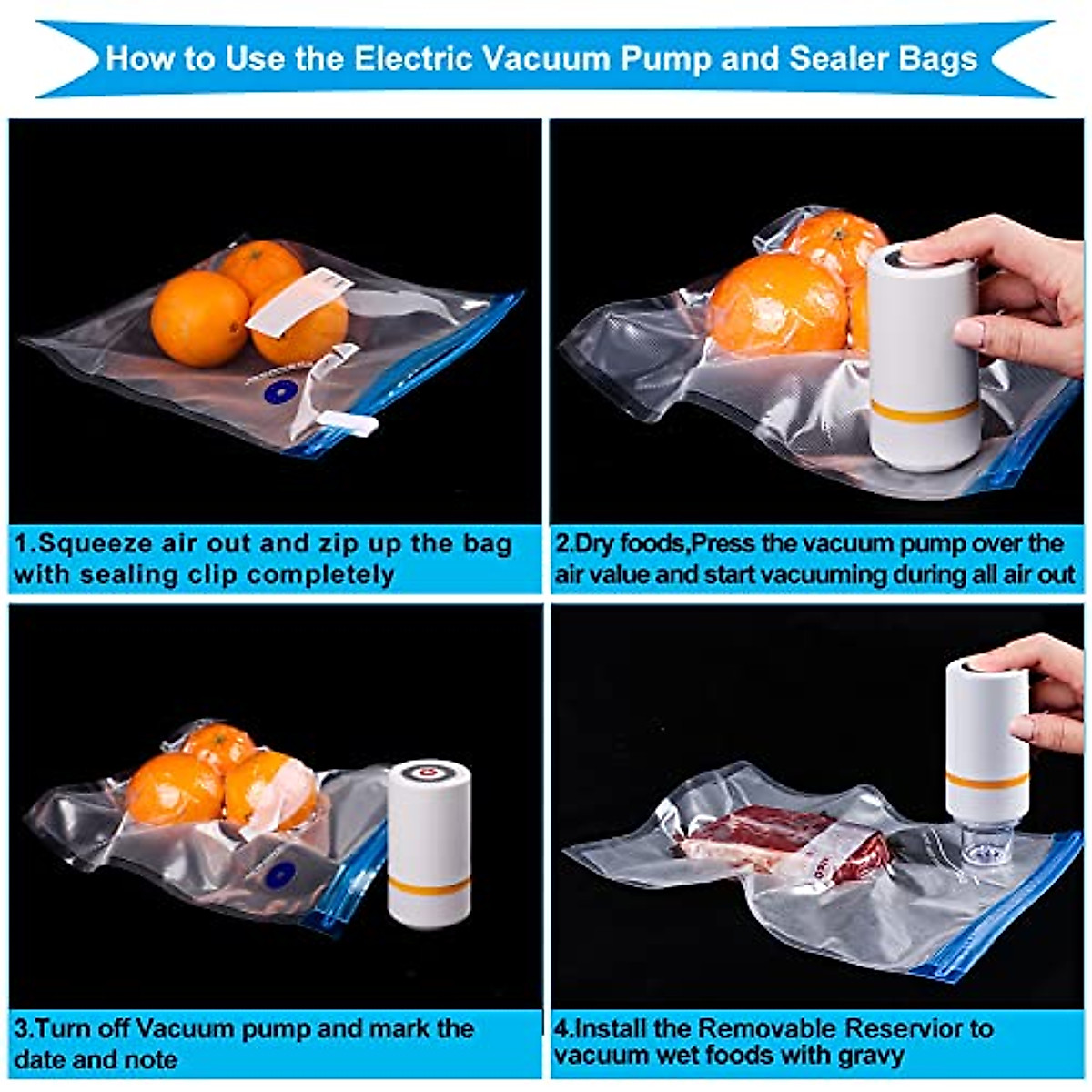 How to Use the Electric Vacuum Pump and Sealer Bags

1.Squeeze air out and zip up the bag with sealing clip completely

2.Dry foods,Press the vacuum pump over the air value and start vacuuming during all air out

3.Turn off Vacuum pump and mark the date and note

4.Install the Removable Reservior to vacuum wet foods with gravy