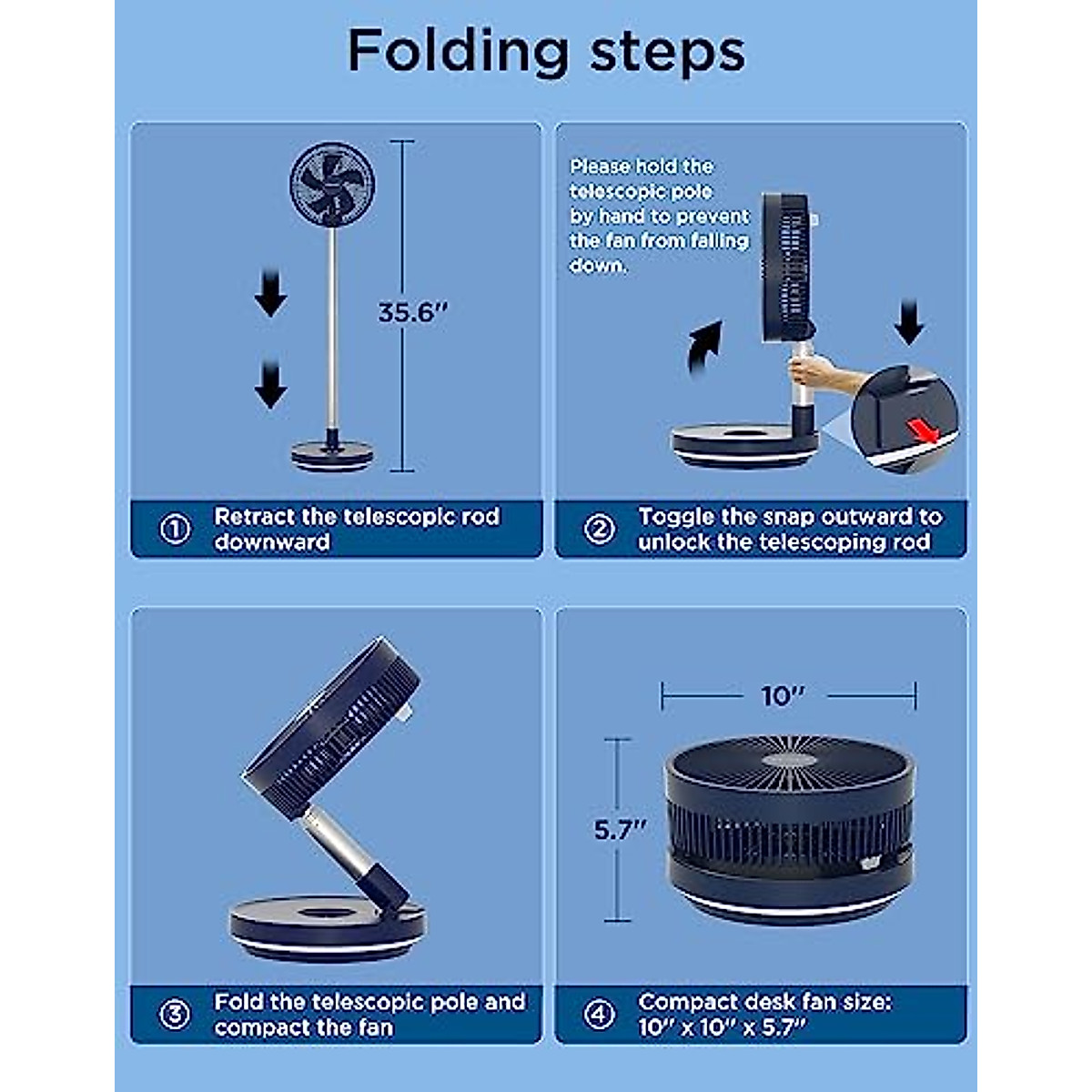 Folding steps

35.6″

① Retract the telescopic rod downward

Please hold the telescopic pole by hand to prevent the fan from falling down.

② Toggle the snap outward to unlock the telescoping rod

③ Fold the telescopic pole and compact the fan

10″

5.7″

④ Compact desk fan size: 10″ x 10″ x 5.7″