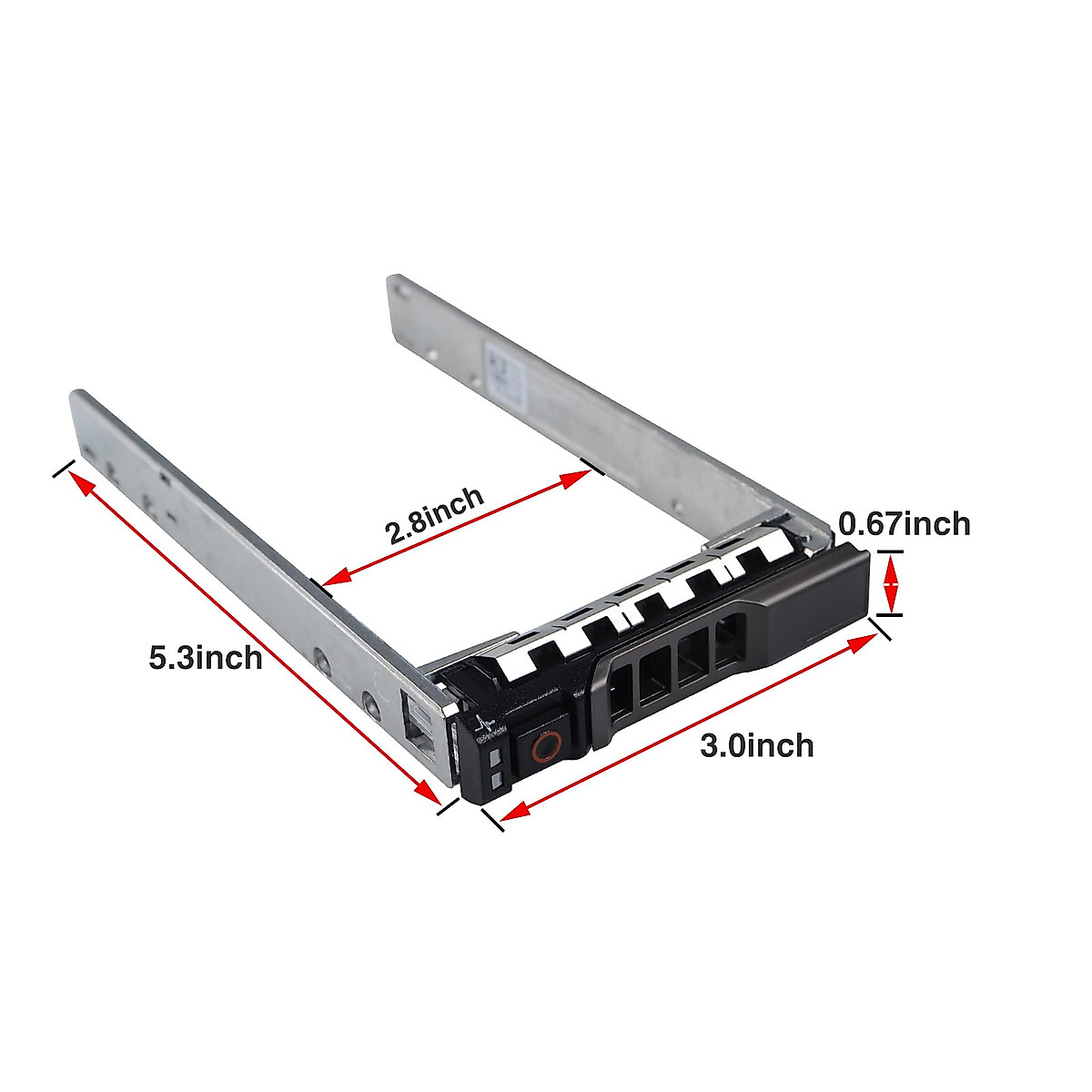 2.8inch
0.67inch
5.3inch
3.0inch