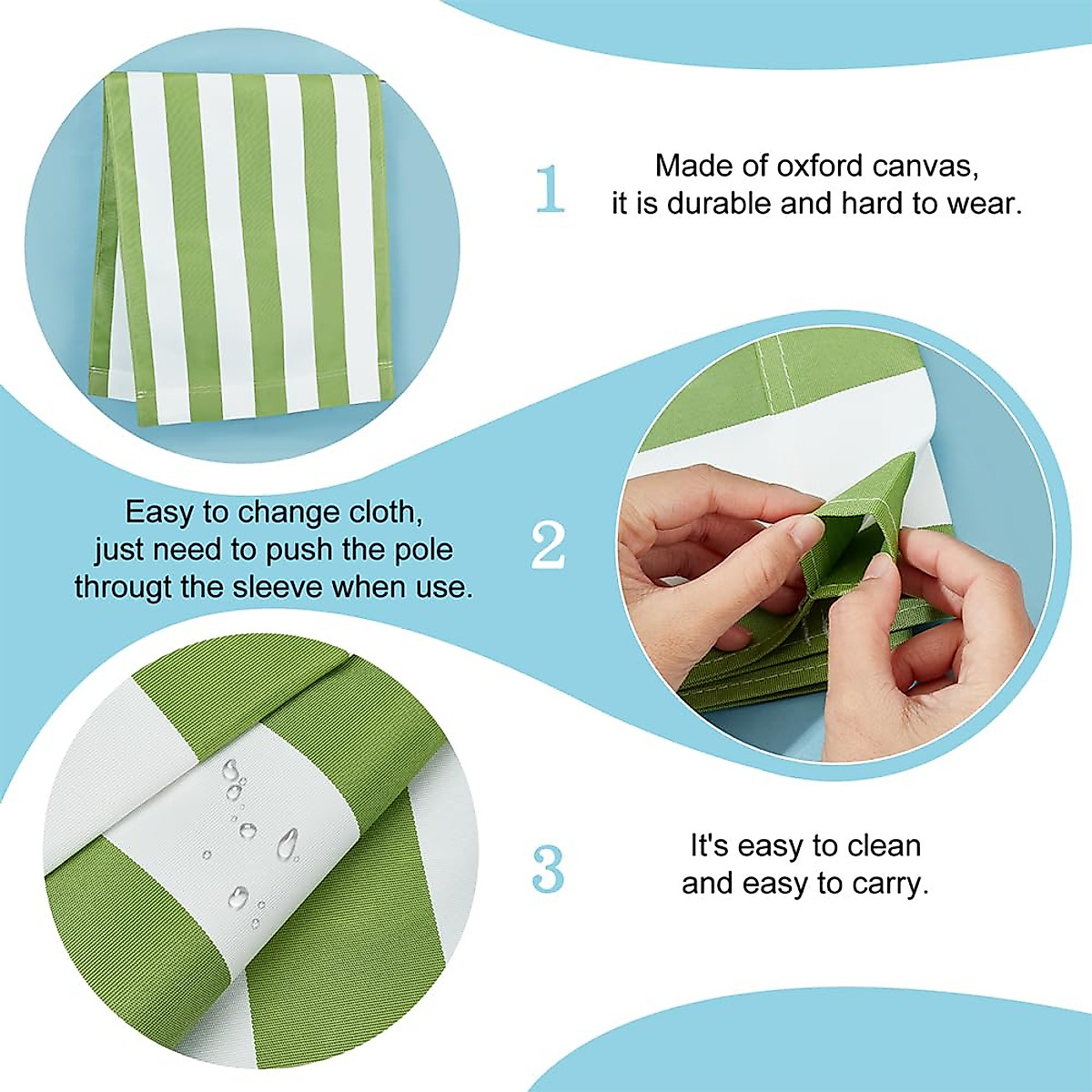 1

Made of oxford canvas, it is durable and hard to wear.

Easy to change cloth, just need to push the pole througt the sleeve when use.

2

3

It's easy to clean and easy to carry.