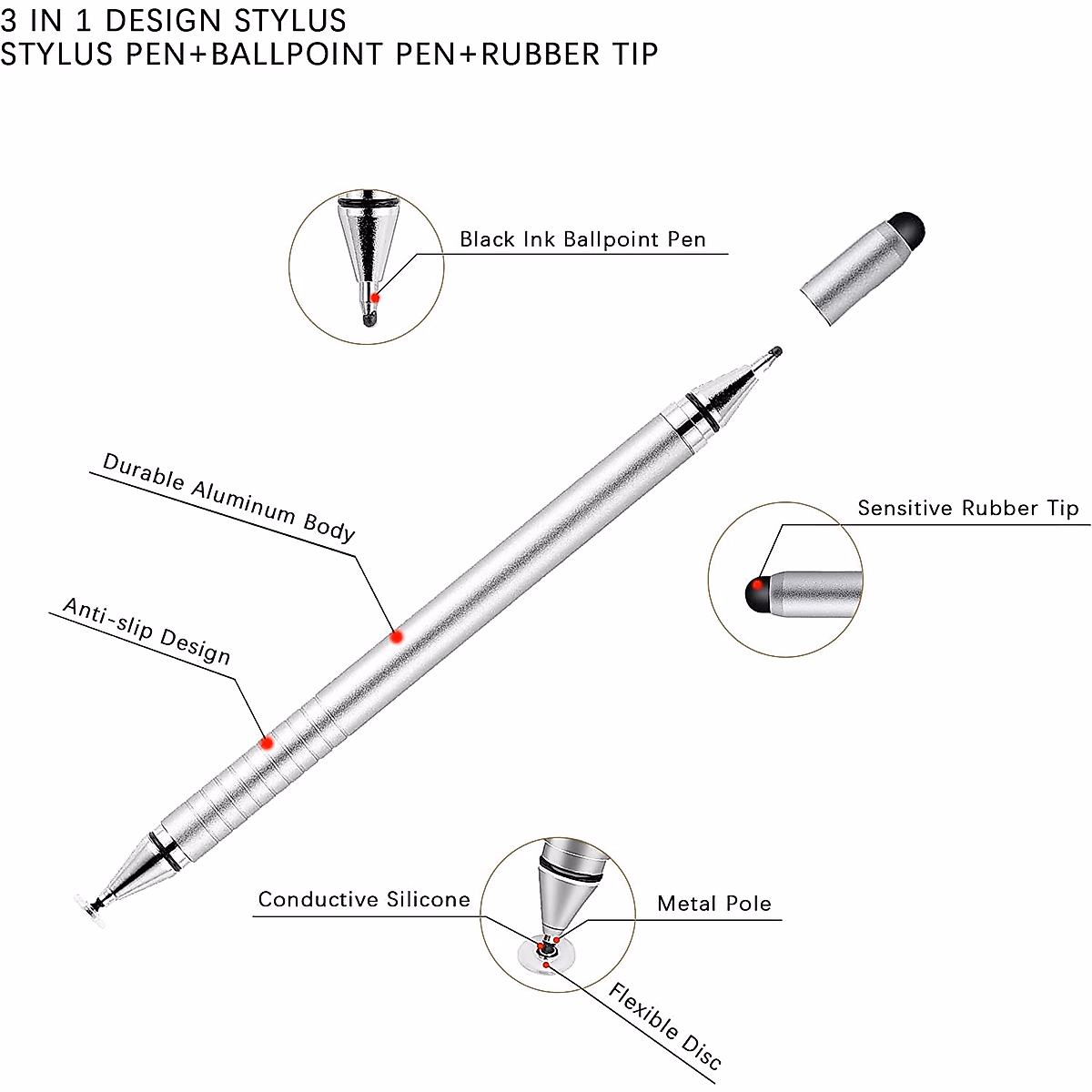 3 IN 1 DESIGN STYLUS
STYLUS PEN+BALLPOINT PEN+RUBBER TIP

Black Ink Ballpoint Pen

Durable Aluminum Body

Sensitive Rubber Tip

Anti-slip Design

Conductive Silicone

Metal Pole

Flexible Disc