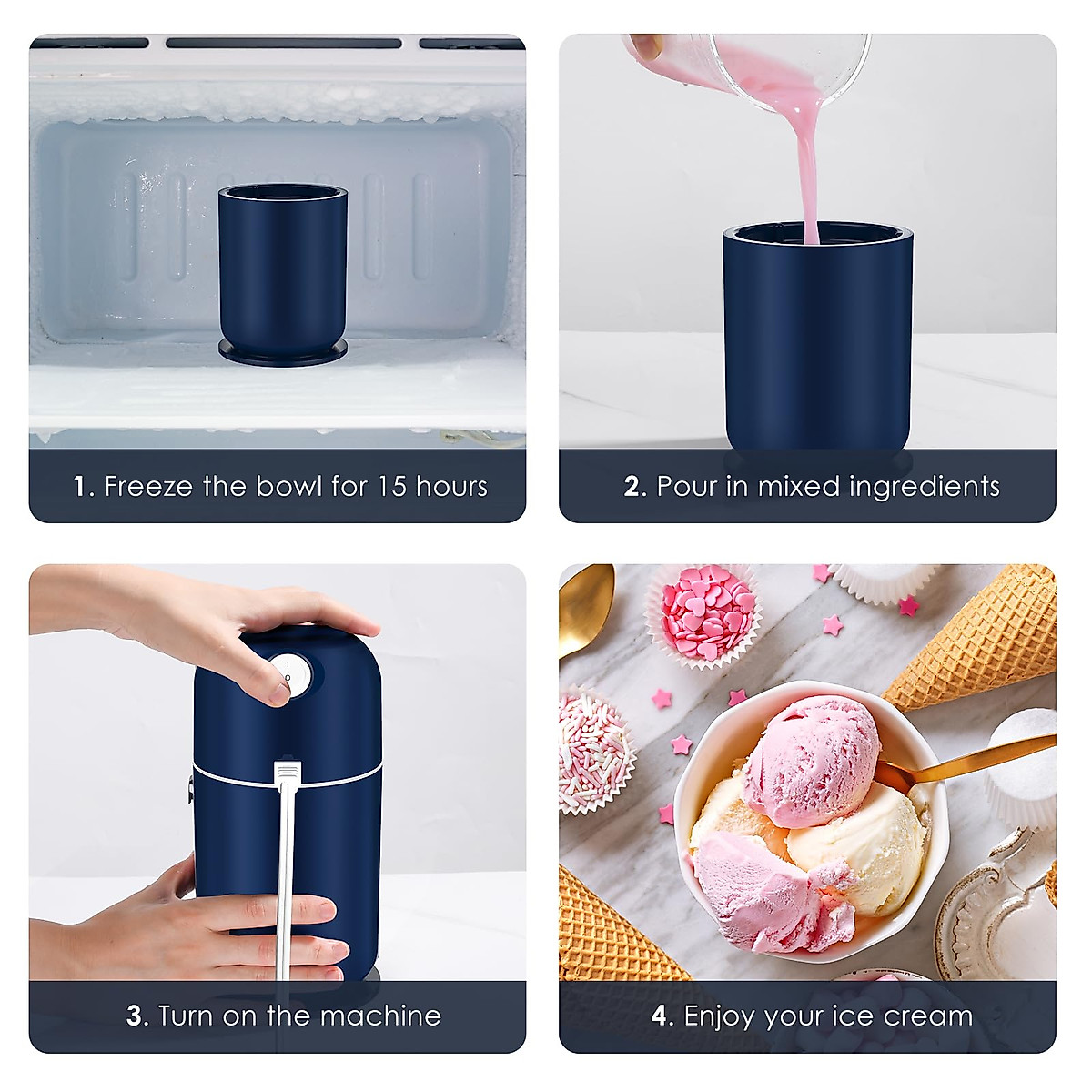 1. Freeze the bowl for 15 hours

2. Pour in mixed ingredients

3. Turn on the machine

4. Enjoy your ice cream