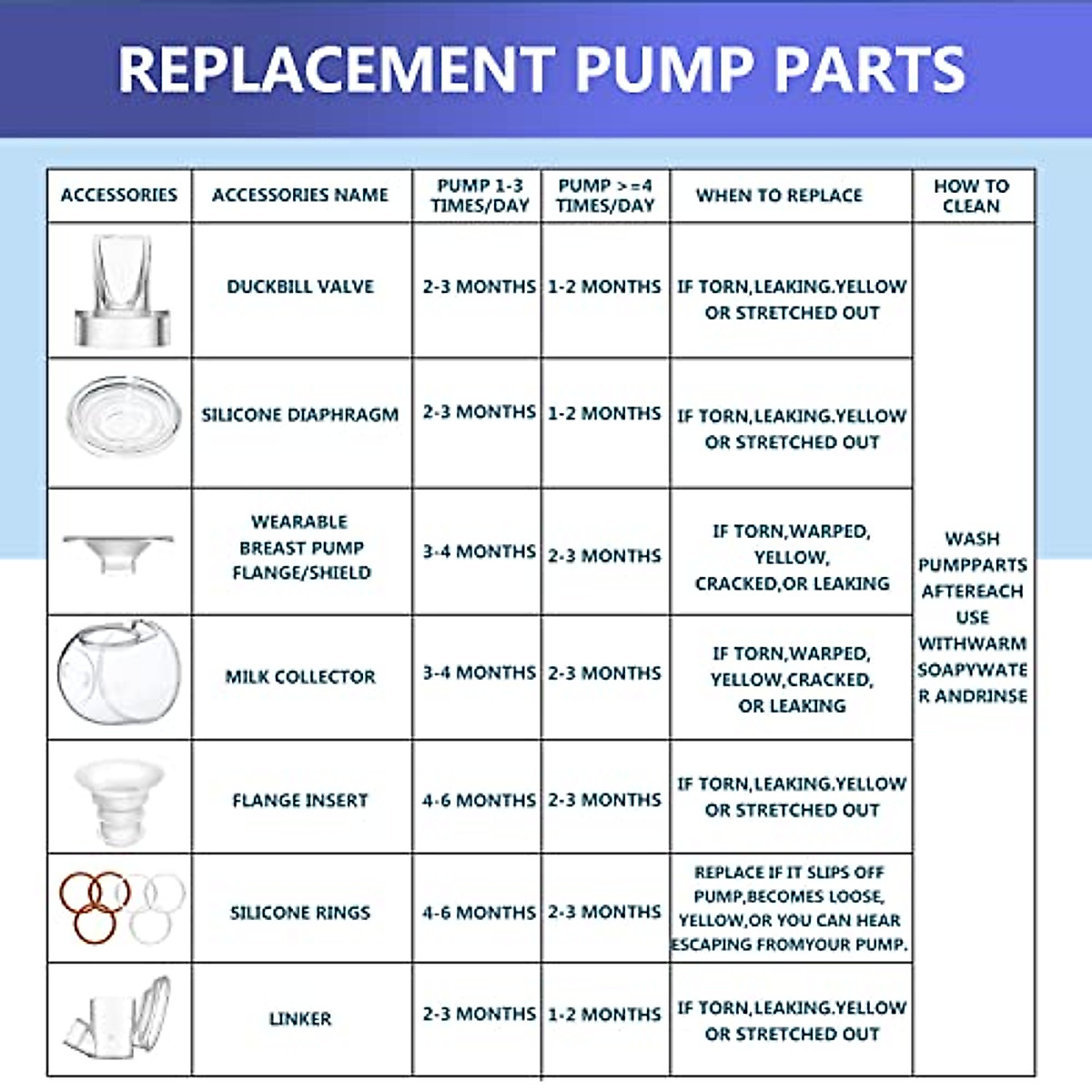 REPLACEMENT PUMP PARTS

| ACCESSORIES | ACCESSORIES NAME | PUMP 1-3 TIMES/DAY | PUMP >=4 TIMES/DAY | WHEN TO REPLACE | HOW TO CLEAN |
|---|---|---|---|---|---|
| | DUCKBILL VALVE | 2-3 MONTHS | 1-2 MONTHS | IF TORN,LEAKING.YELLOW OR STRETCHED OUT | WASH PUMPPARTS AFTEREACH USE WITHWARM SOAPYWATE R ANDRINSE |
| | SILICONE DIAPHRAGM | 2-3 MONTHS | 1-2 MONTHS | IF TORN,LEAKING.YELLOW OR STRETCHED OUT | |
| | WEARABLE BREAST PUMP FLANGE/SHIELD | 3-4 MONTHS | 2-3 MONTHS | IF TORN,WARPED, YELLOW, CRACKED,OR LEAKING | |
| | MILK COLLECTOR | 3-4 MONTHS | 2-3 MONTHS | IF TORN,WARPED, YELLOW,CRACKED, OR LEAKING | |
| | FLANGE INSERT | 4-6 MONTHS | 2-3 MONTHS | IF TORN,LEAKING.YELLOW OR STRETCHED OUT | |
| | SILICONE RINGS | 4-6 MONTHS | 2-3 MONTHS | REPLACE IF IT SLIPS OFF PUMP,BECOMES LOOSE, YELLOW,OR YOU CAN HEAR ESCAPING FROMYOUR PUMP. | |
| | LINKER | 2-3 MONTHS | 1-2 MONTHS | IF TORN,LEAKING.YELLOW OR STRETCHED OUT | |