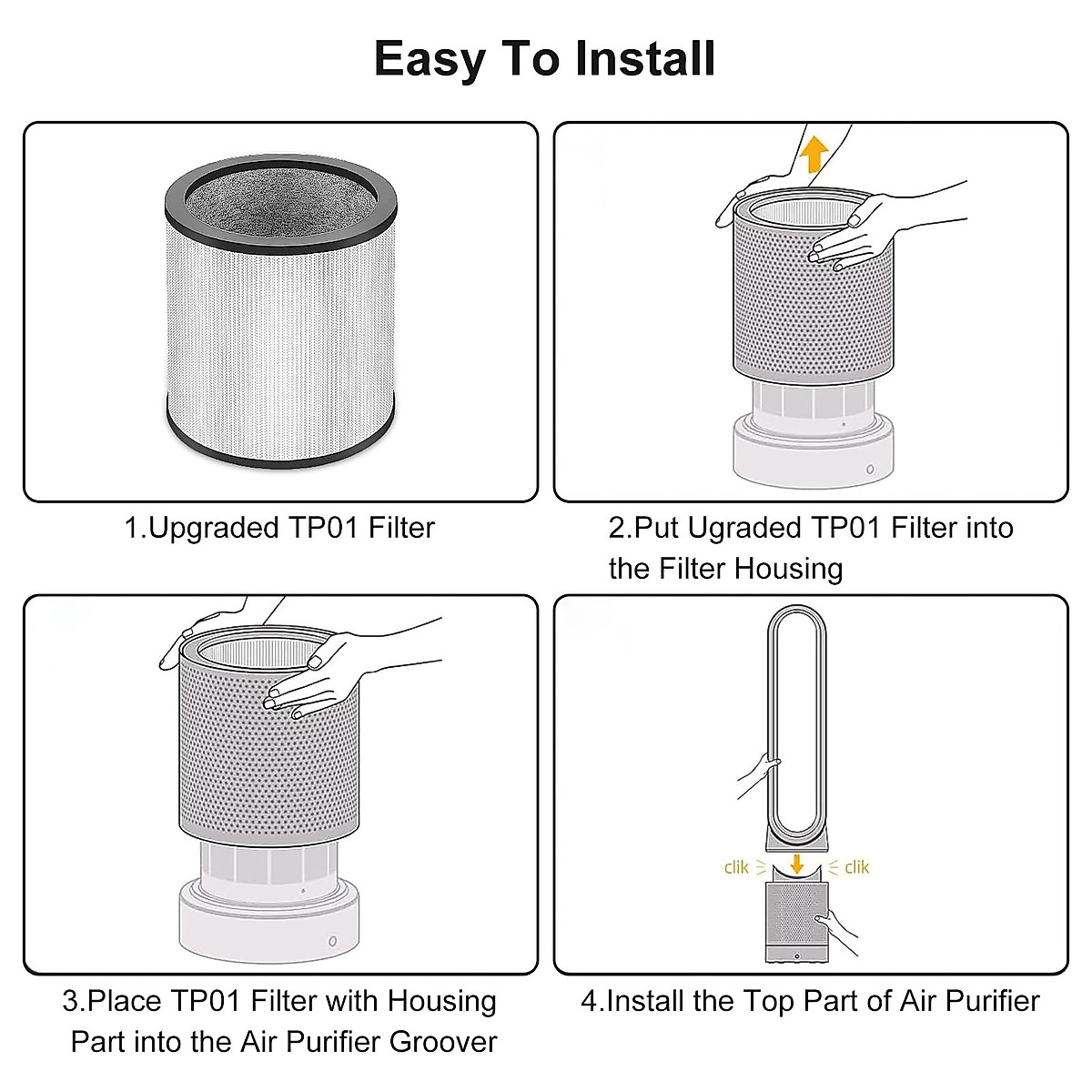 Easy To Install

1.Upgraded TP01 Filter

2.Put Ugraded TP01 Filter into the Filter Housing

3.Place TP01 Filter with Housing Part into the Air Purifier Groover

clik

clik

4.Install the Top Part of Air Purifier