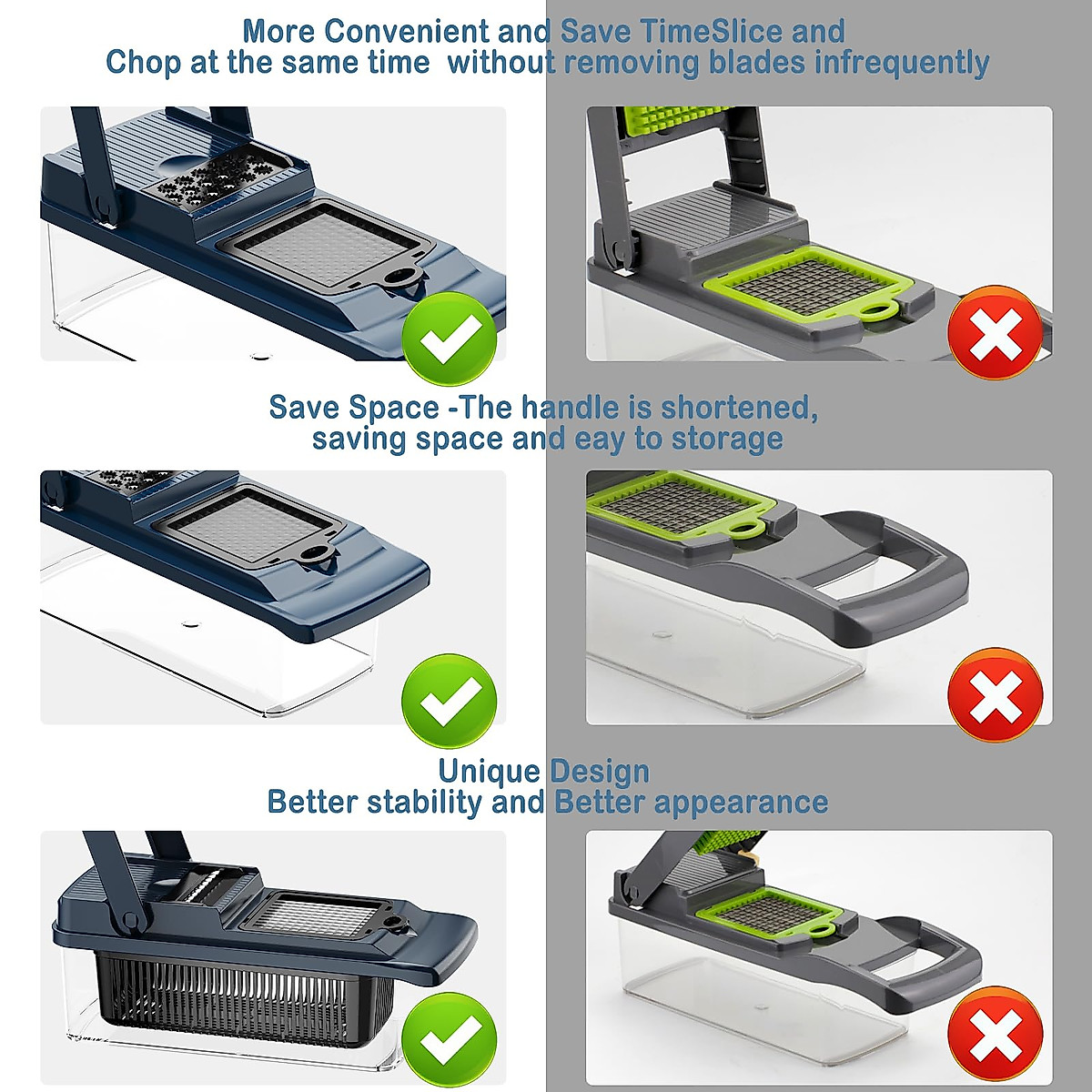 More Convenient and Save TimeSlice and Chop at the same time without removing blades infrequently

Save Space -The handle is shortened, saving space and eay to storage

Unique Design
Better stability and Better appearance