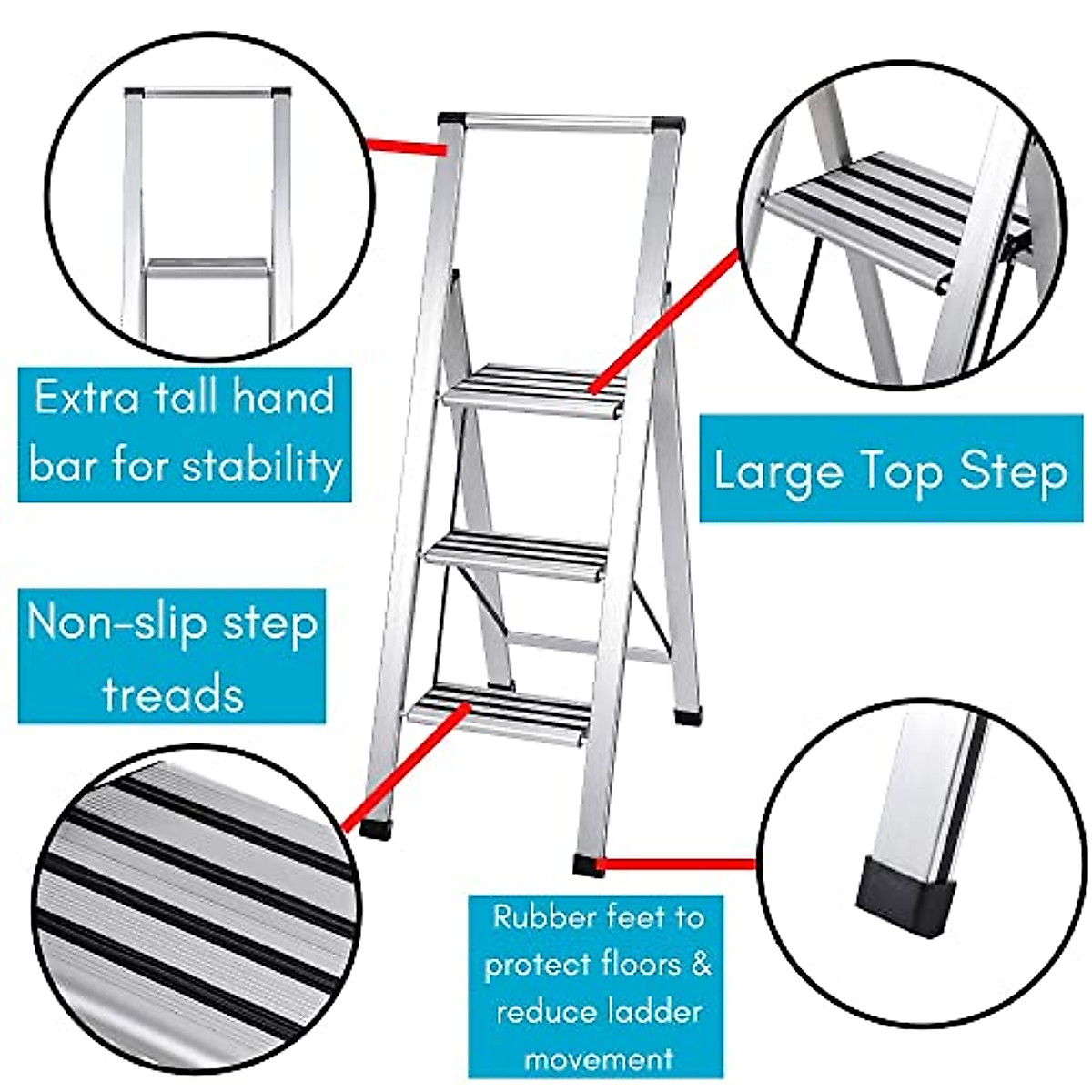 Extra tall hand bar for stability

Large Top Step

Non-slip step treads

Rubber feet to protect floors & reduce ladder movement