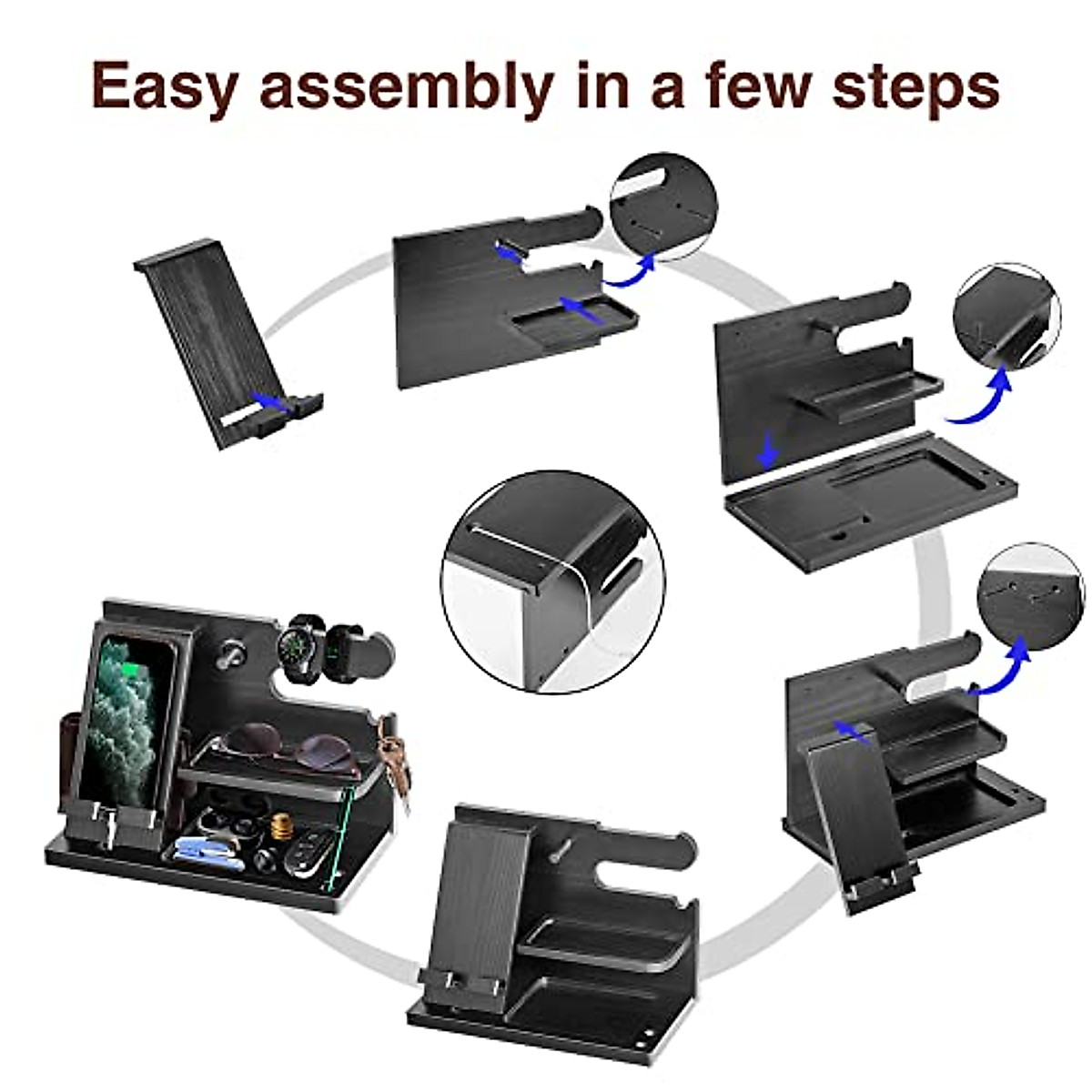 Easy assembly in a few steps