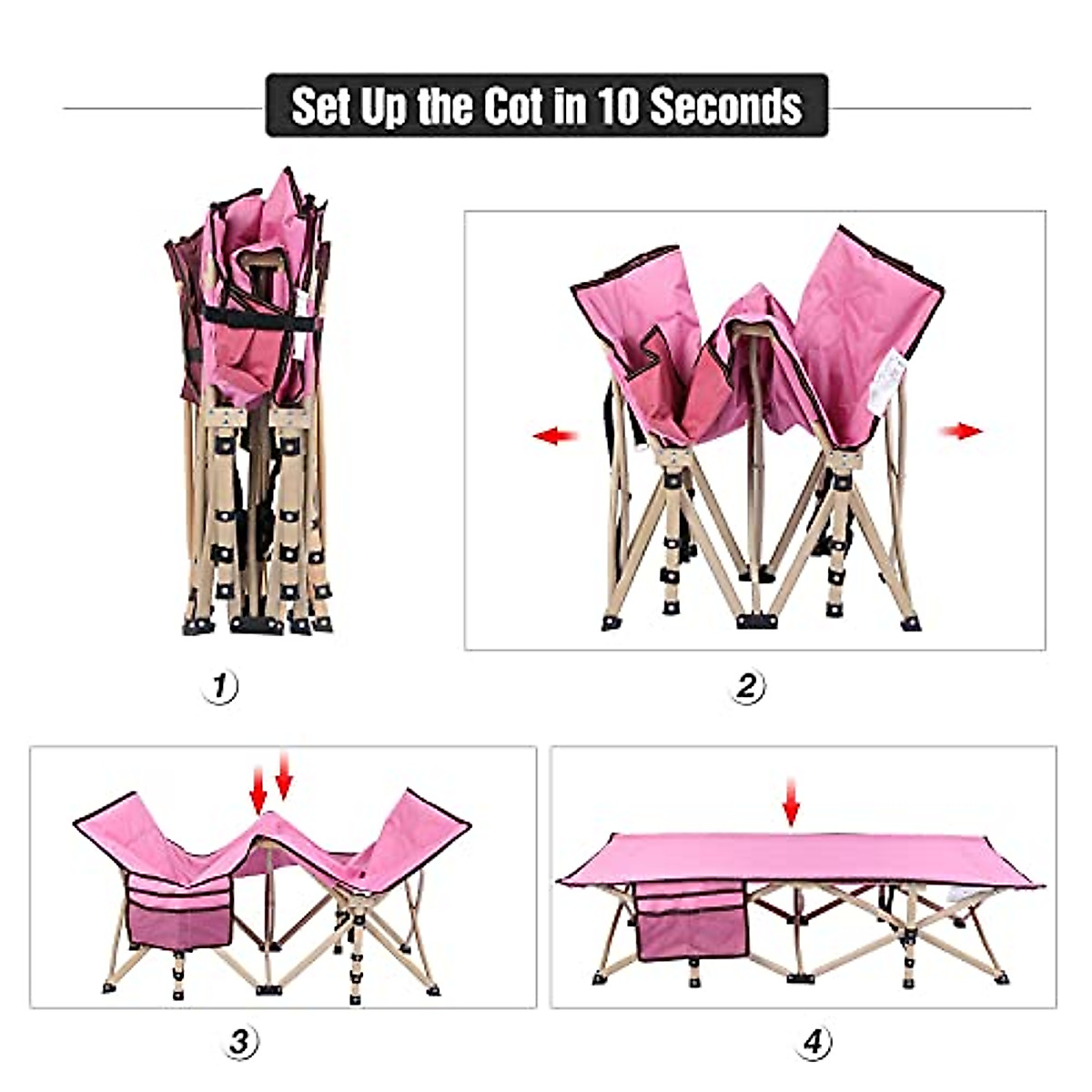 Set Up the Cot in 10 Seconds

1

2

3

4