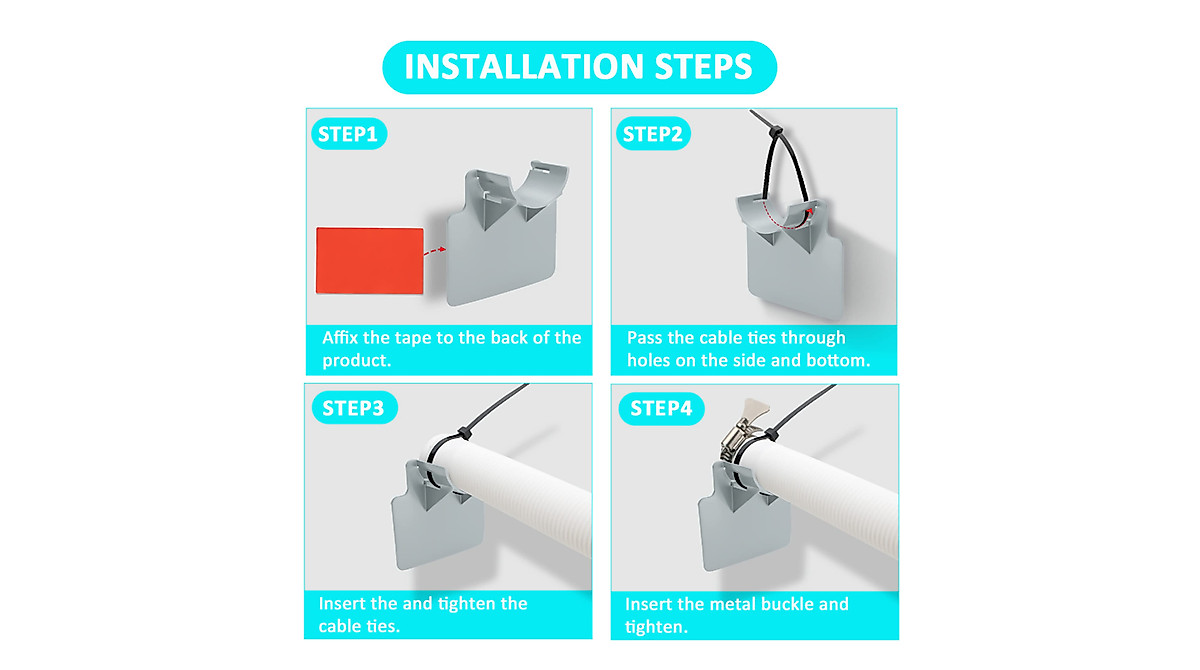 INSTALLATION STEPS

STEP1

Affix the tape to the back of the product.

STEP2

Pass the cable ties through holes on the side and bottom.

STEP3

Insert the and tighten the cable ties.

STEP4

Insert the metal buckle and tighten.