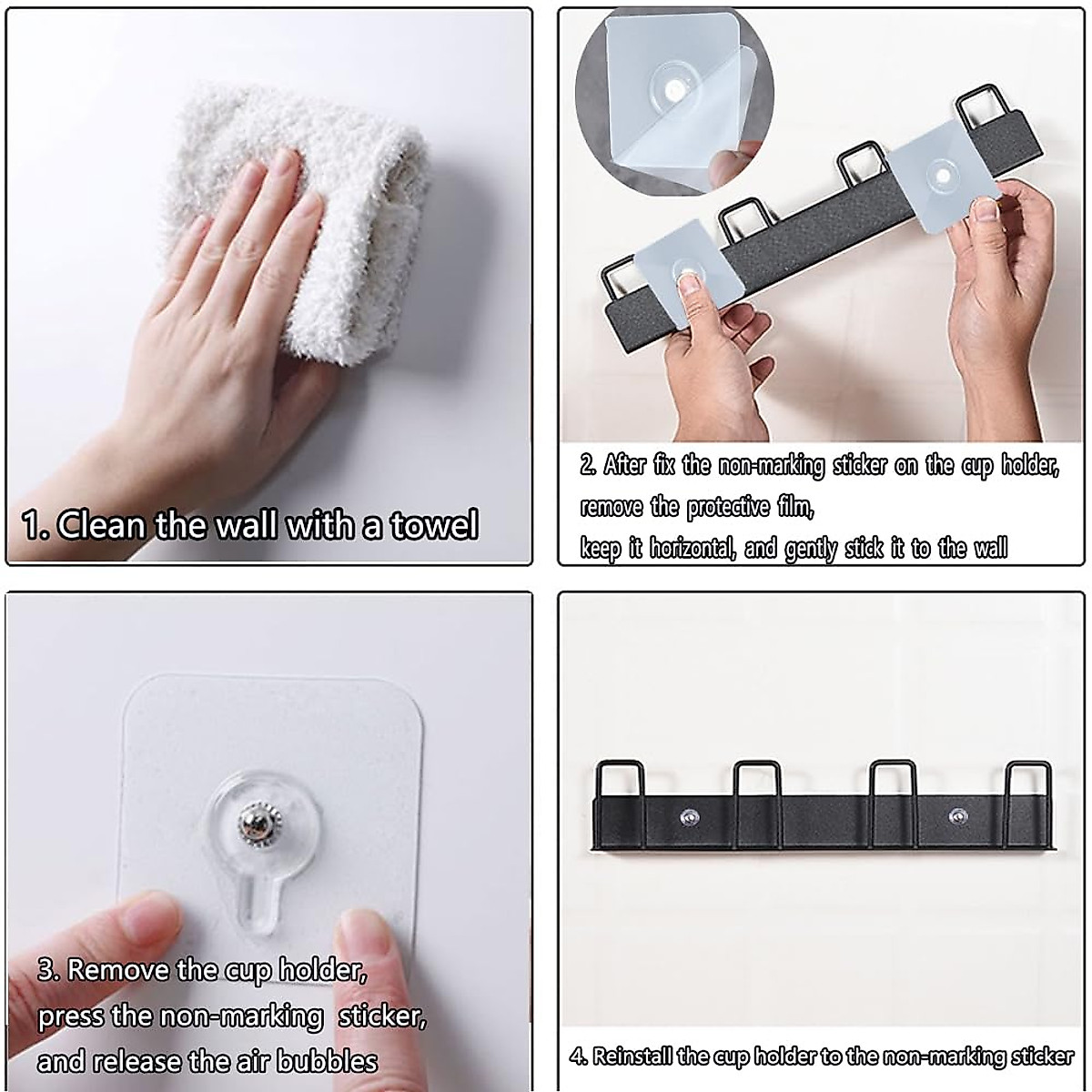 1. Clean the wall with a towel

2. After fix the non-marking sticker on the cup holder, remove the protective film, keep it horizontal, and gently stick it to the wall

3. Remove the cup holder, press the non-marking sticker, and release the air bubbles

4. Reinstall the cup holder to the non-marking sticker