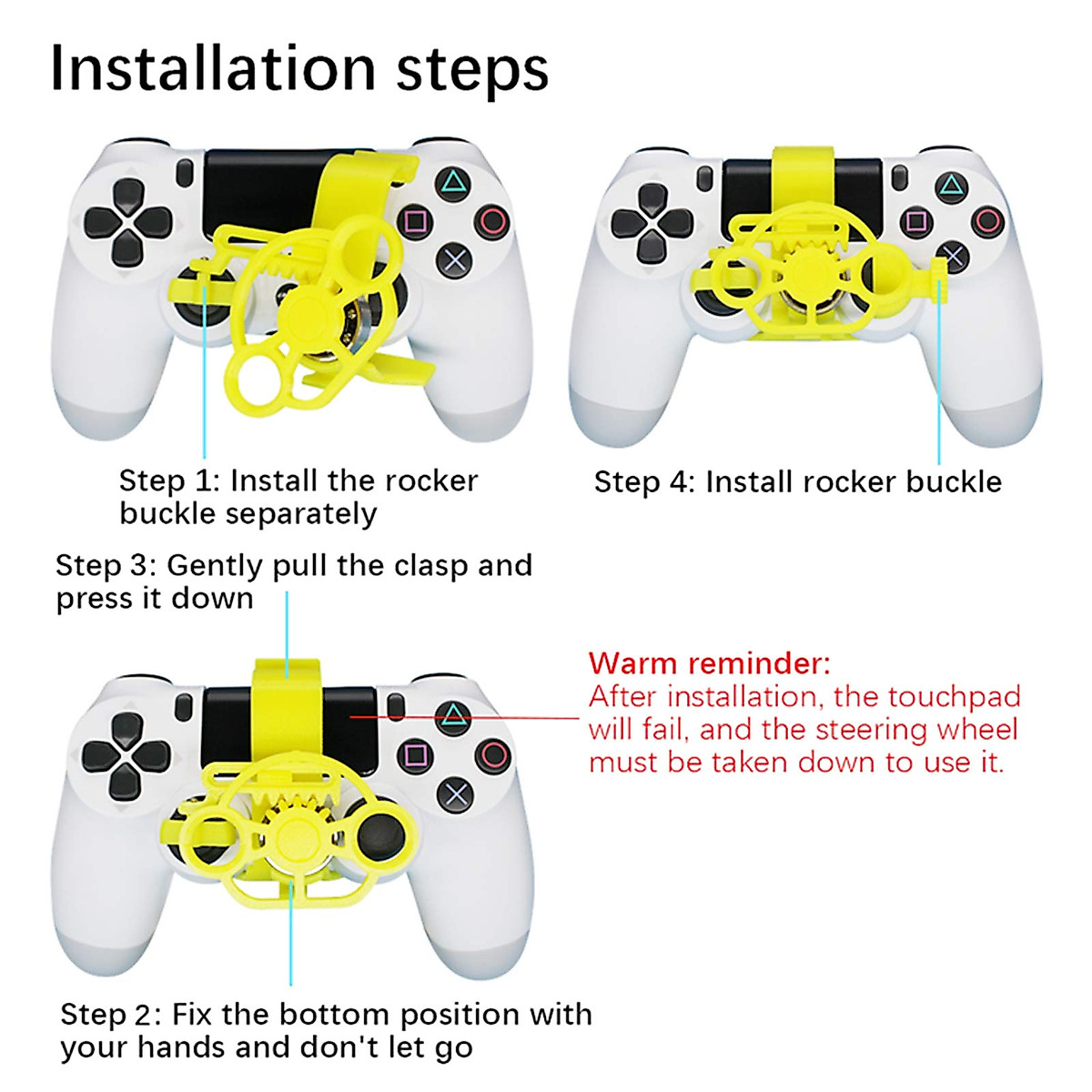 Installation steps

Step 1: Install the rocker buckle separately

Step 4: Install rocker buckle

Step 3: Gently pull the clasp and press it down

Warm reminder:
After installation, the touchpad will fail, and the steering wheel must be taken down to use it.

Step 2: Fix the bottom position with your hands and don't let go