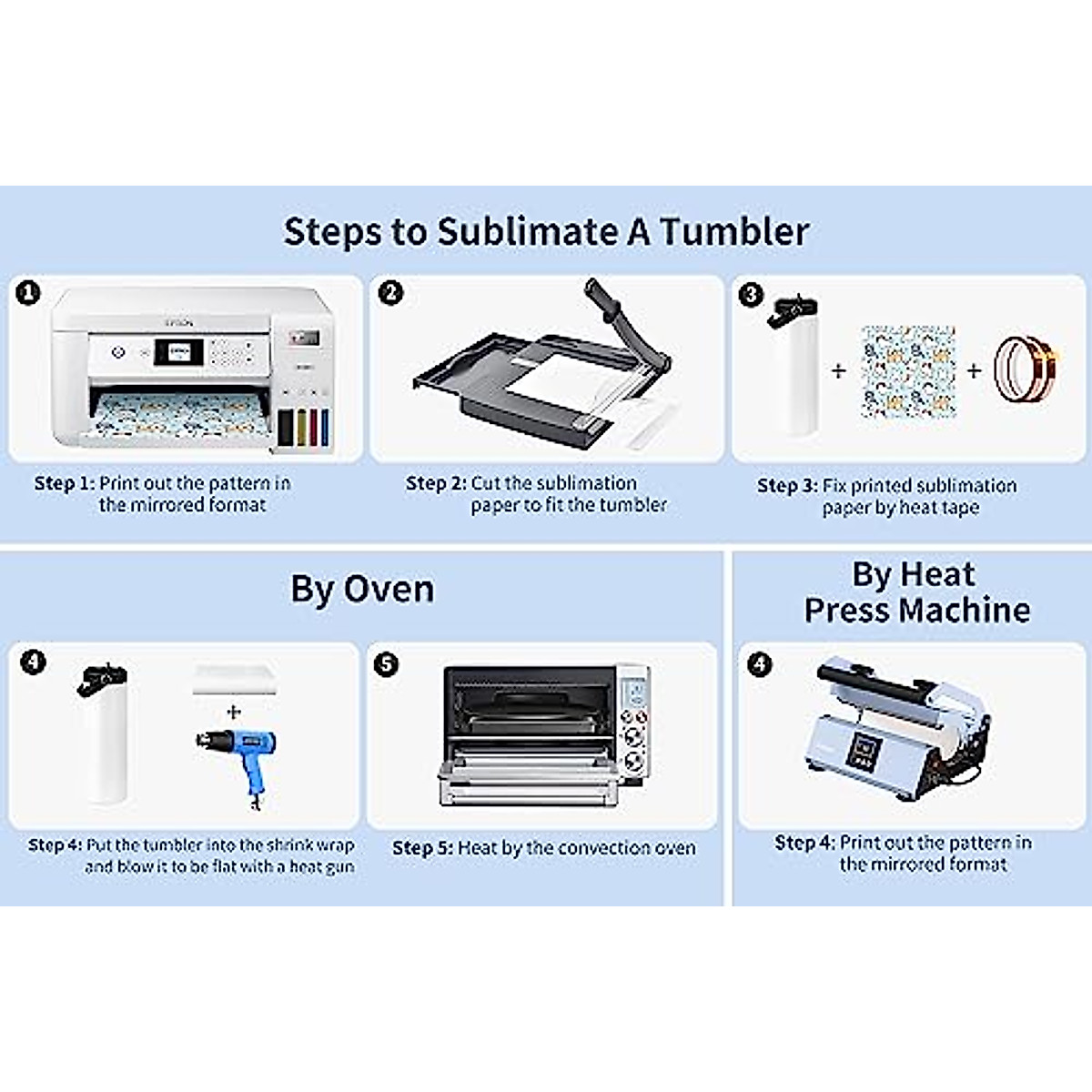 Steps to Sublimate A Tumbler

1

EPSON

Step 1: Print out the pattern in the mirrored format

2

Step 2: Cut the sublimation paper to fit the tumbler

3

+ +

Step 3: Fix printed sublimation paper by heat tape

By Oven

4

+

Step 4: Put the tumbler into the shrink wrap and blow it to be flat with a heat gun

5

Step 5: Heat by the convection oven

By Heat Press Machine

4

Step 4: Print out the pattern in the mirrored format