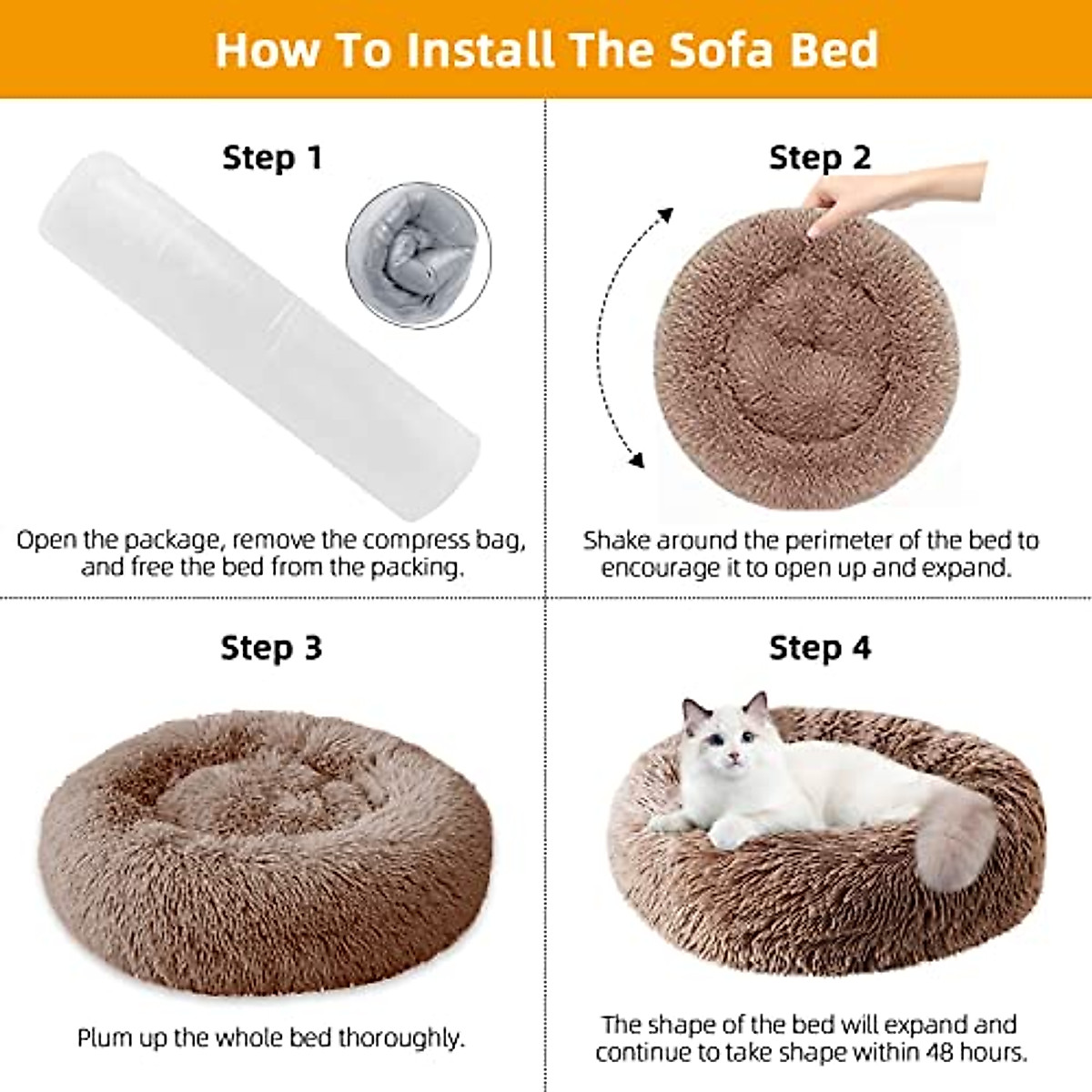 How To Install The Sofa Bed

Step 1

Open the package, remove the compress bag, and free the bed from the packing.

Step 2

Shake around the perimeter of the bed to encourage it to open up and expand.

Step 3

Plum up the whole bed thoroughly.

Step 4

The shape of the bed will expand and continue to take shape within 48 hours.