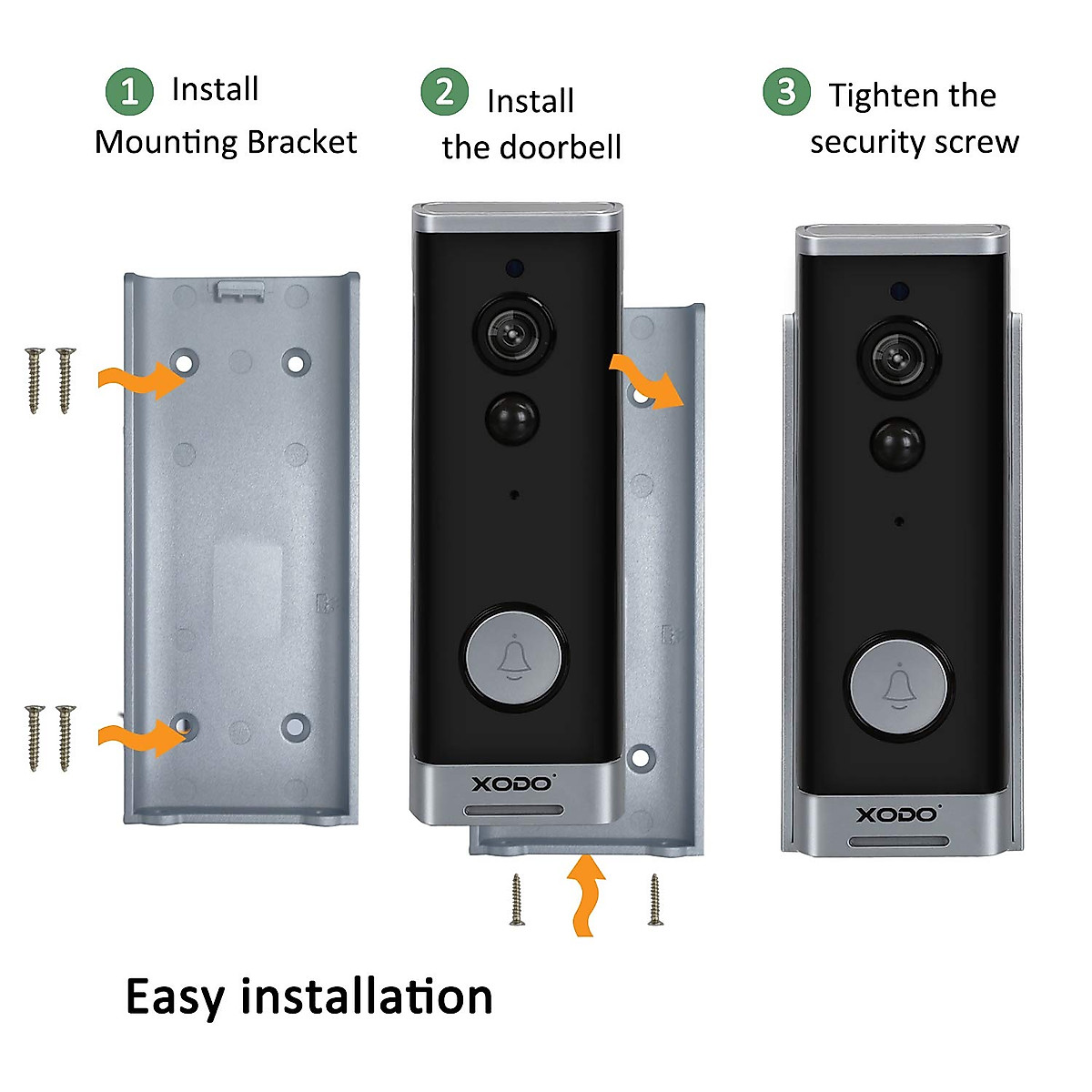 1 Install Mounting Bracket

2 Install the doorbell

3 Tighten the security screw

XODO

XODO

Easy installation