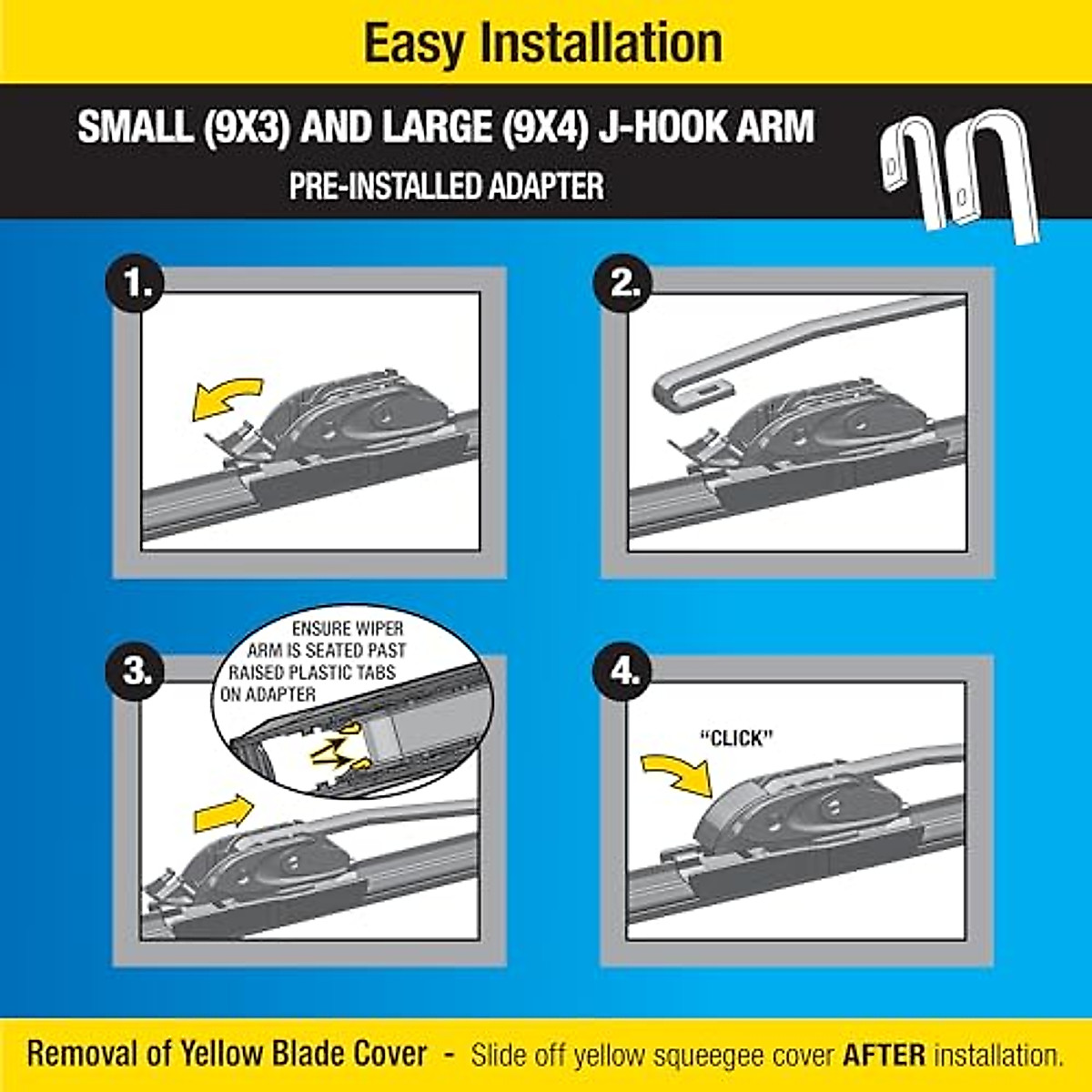 Easy Installation

SMALL (9X3) AND LARGE (9X4) J-HOOK ARM
PRE-INSTALLED ADAPTER

1.

2.

3.

ENSURE WIPER ARM IS SEATED PAST RAISED PLASTIC TABS ON ADAPTER

4.

"CLICK"

Removal of Yellow Blade Cover - Slide off yellow squeegee cover AFTER installation.