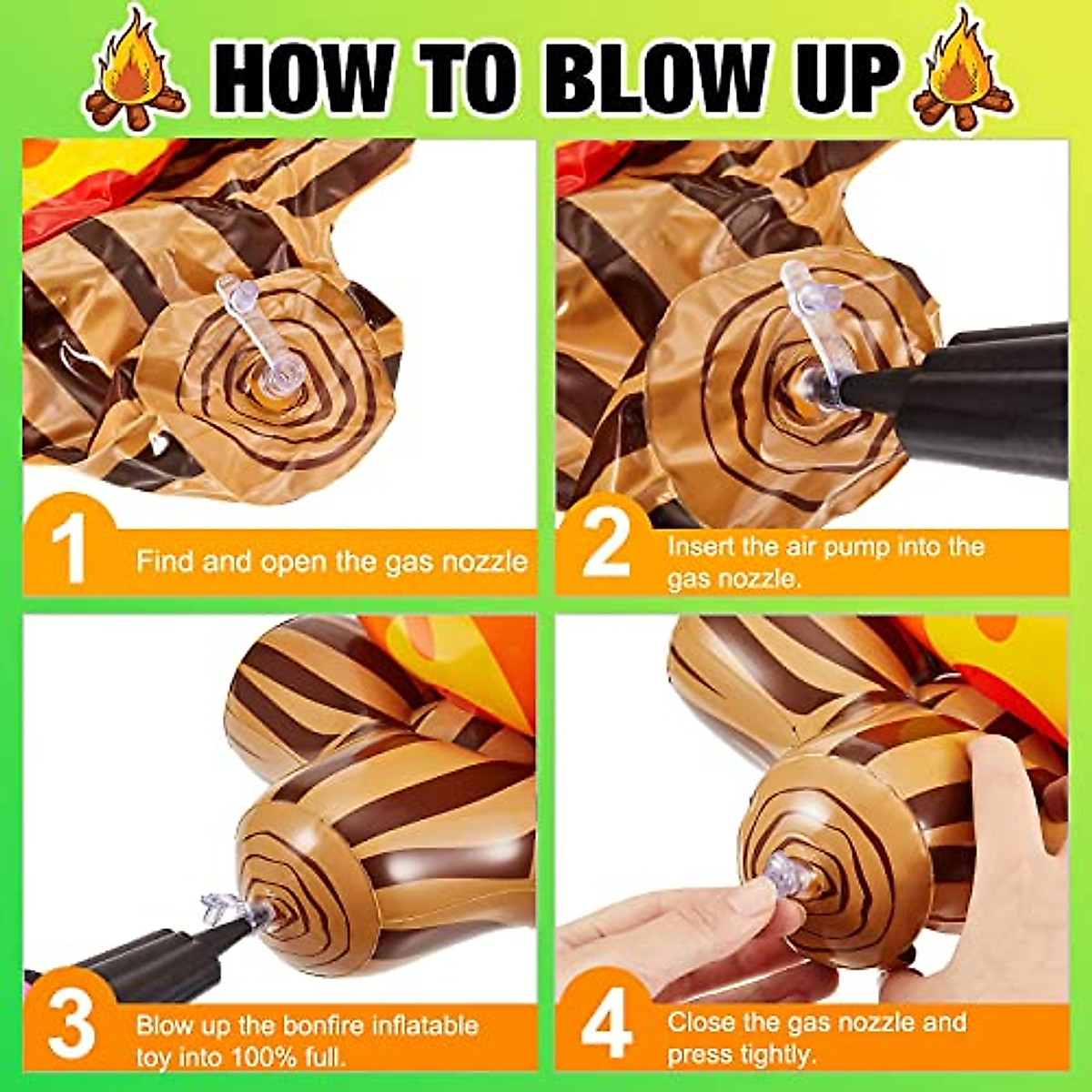 HOW TO BLOW UP

1 Find and open the gas nozzle

2 Insert the air pump into the gas nozzle.

3 Blow up the bonfire inflatable toy into 100% full.

4 Close the gas nozzle and press tightly.