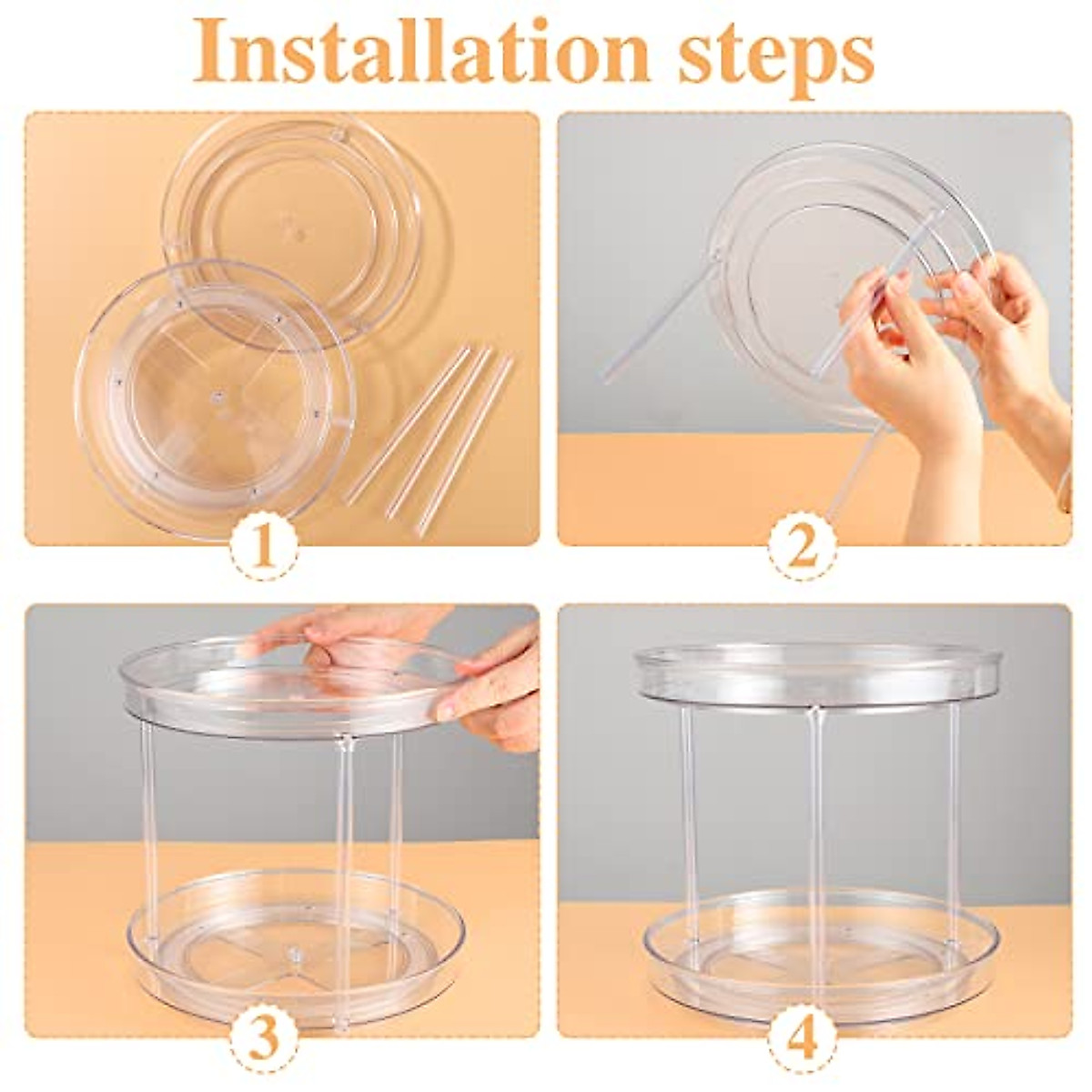 Installation steps

1

2

3

4