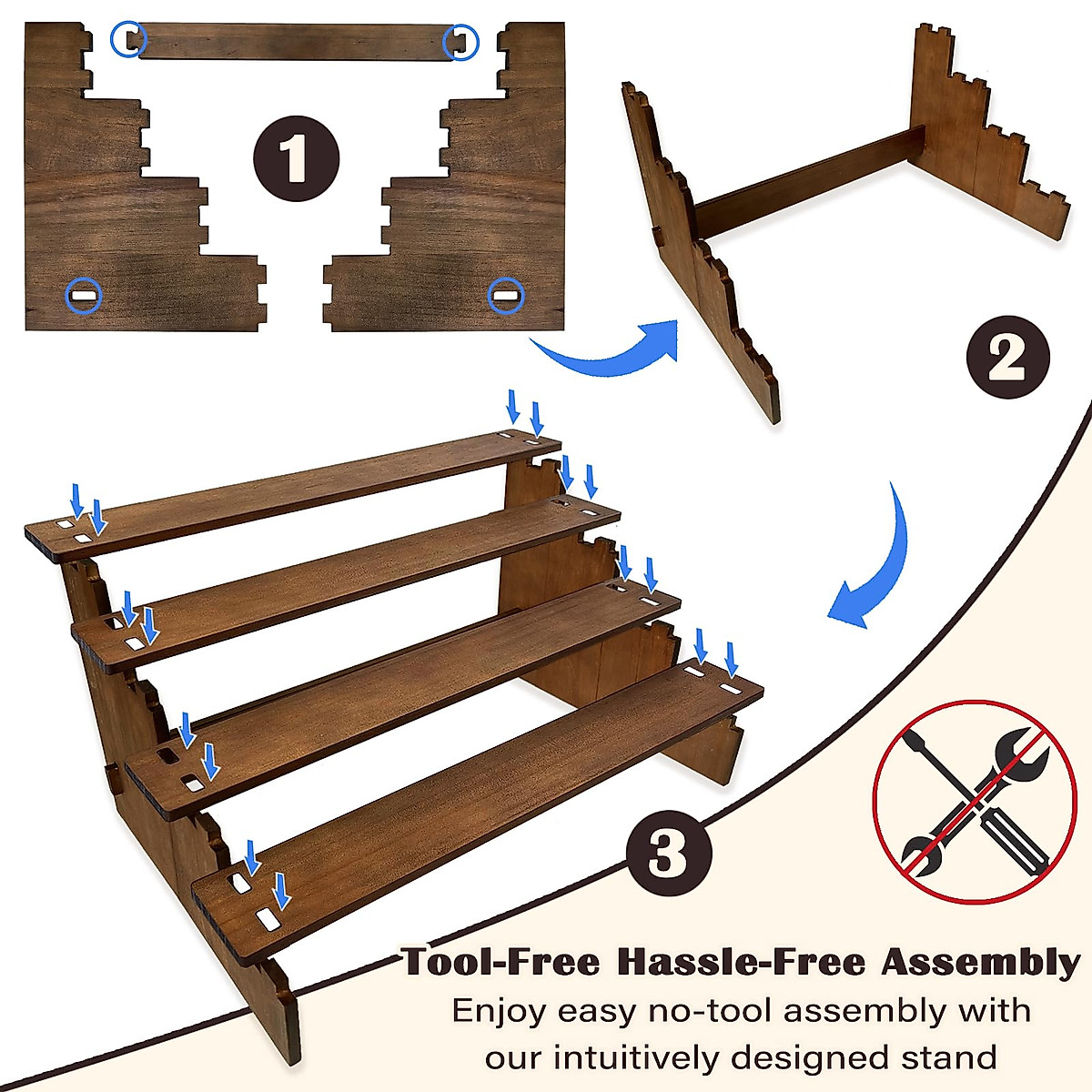 1

2

3

Tool-Free Hassle-Free Assembly

Enjoy easy no-tool assembly with our intuitively designed stand