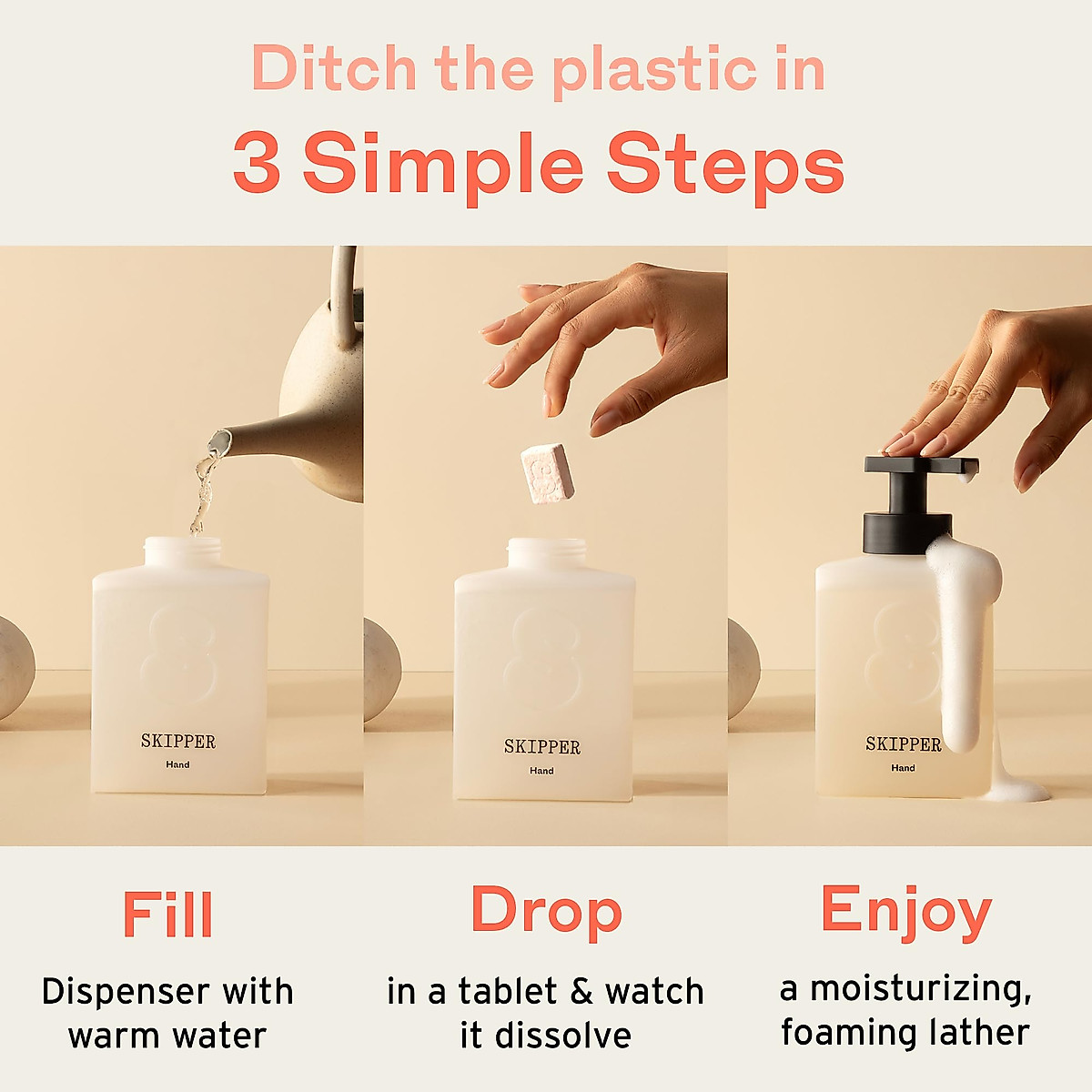 Ditch the plastic in
3 Simple Steps

SKIPPER
Hand

SKIPPER
Hand

SKIPPER
Hand

Fill
Dispenser with warm water

Drop
in a tablet & watch it dissolve

Enjoy
a moisturizing, foaming lather