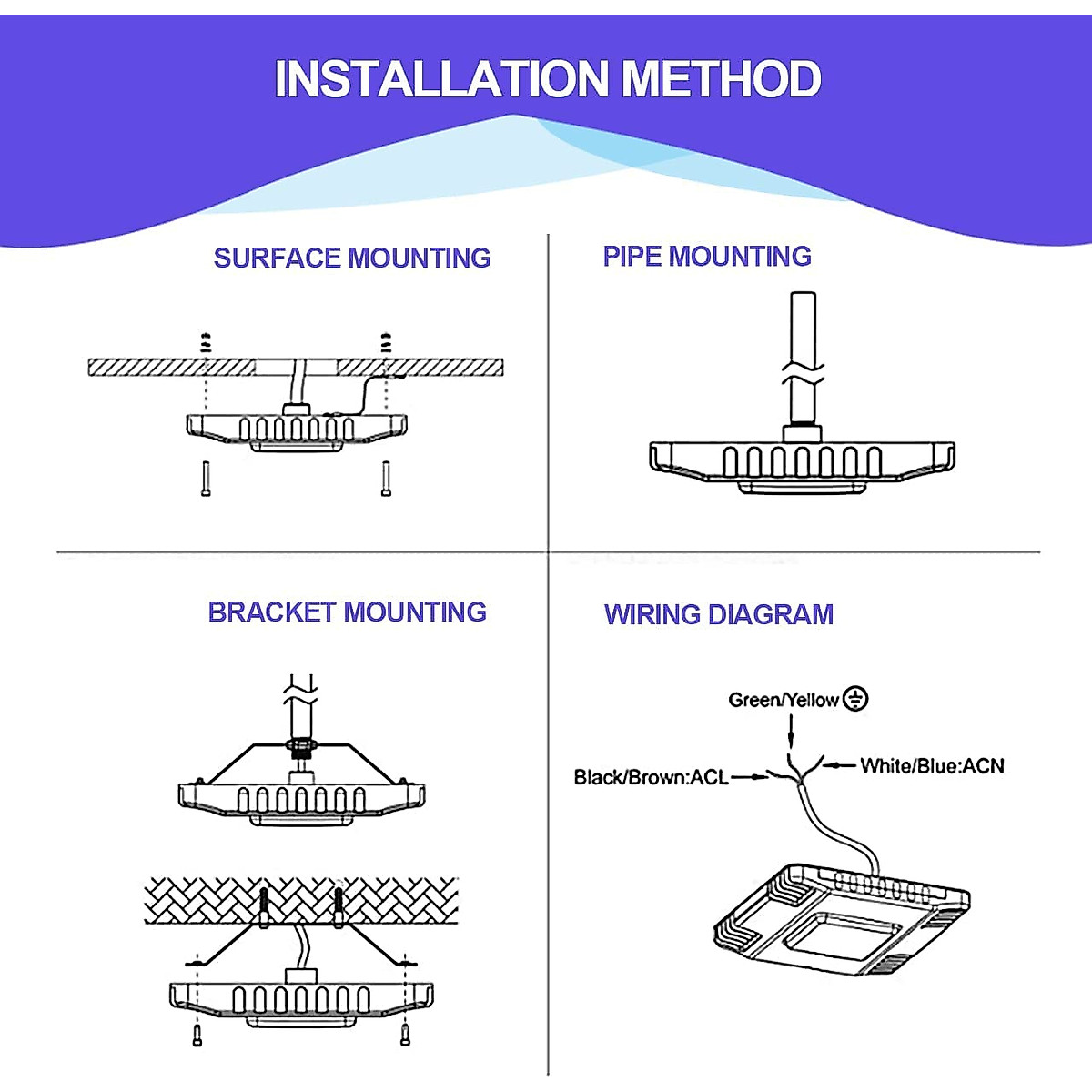 INSTALLATION METHOD

SURFACE MOUNTING

PIPE MOUNTING

BRACKET MOUNTING

WIRING DIAGRAM

Green/Yellow

Black/Brown:ACL

White/Blue:ACN