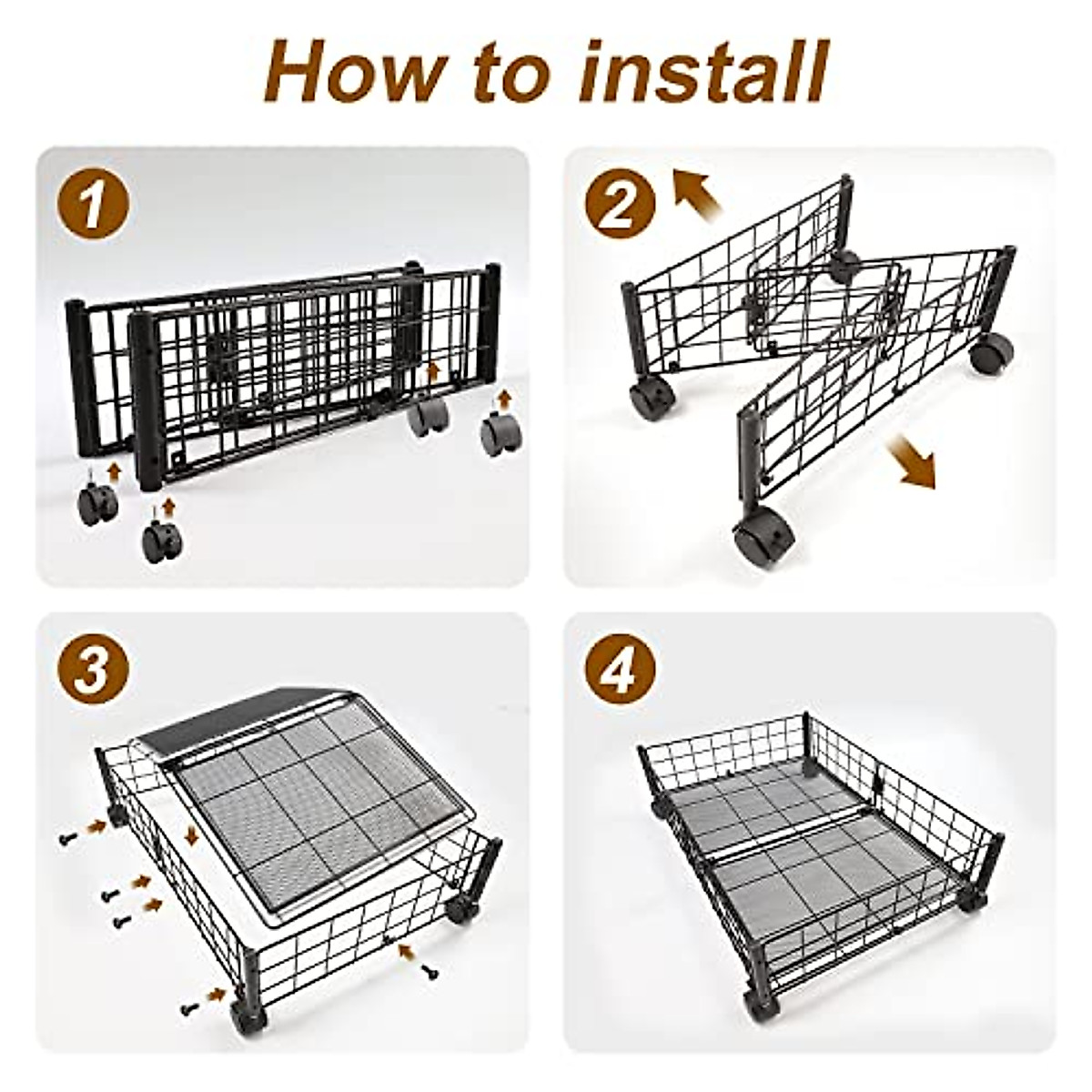 How to install

1

2

3

4