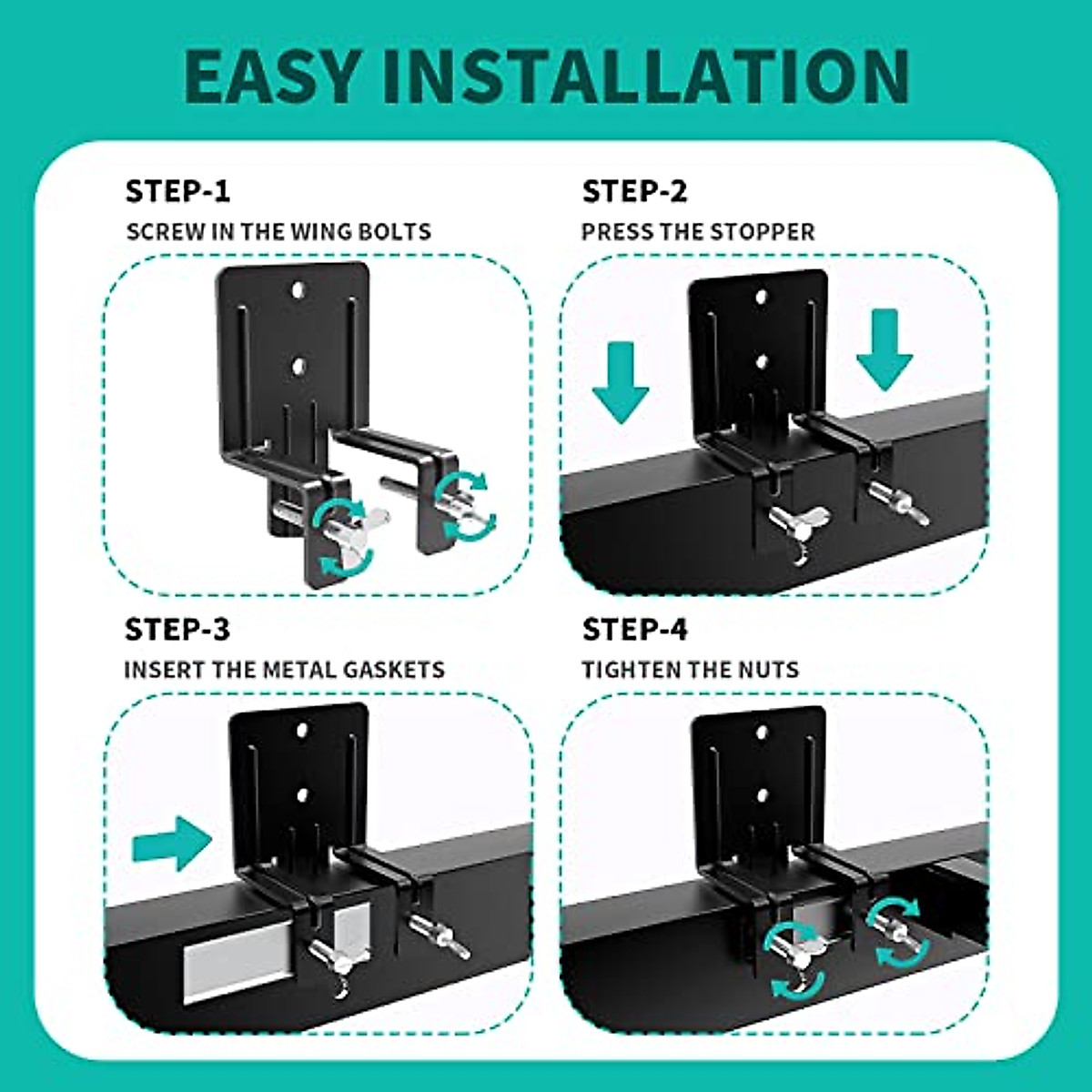 EASY INSTALLATION

STEP-1
SCREW IN THE WING BOLTS

STEP-2
PRESS THE STOPPER

STEP-3
INSERT THE METAL GASKETS

STEP-4
TIGHTEN THE NUTS