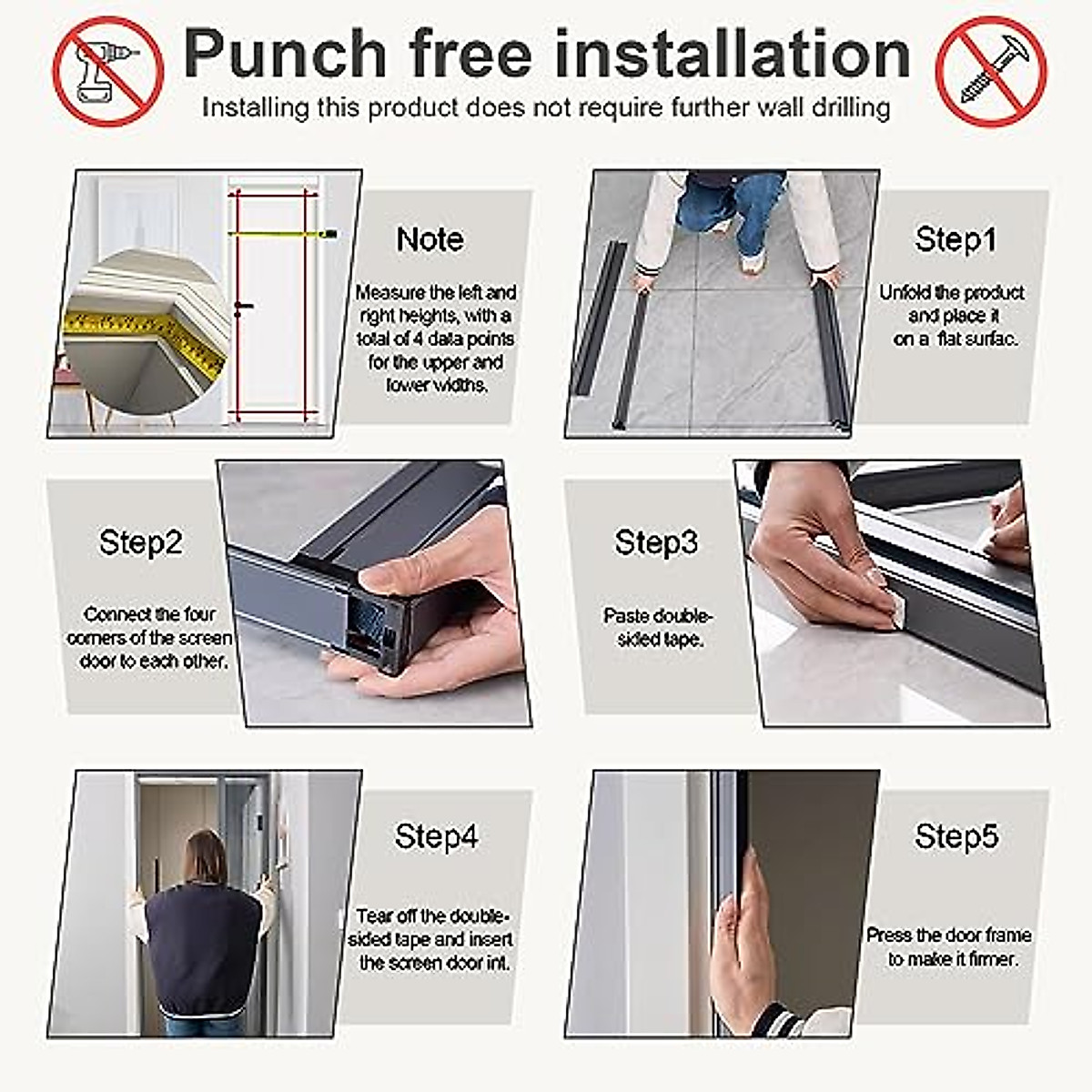 Punch free installation
Installing this product does not require further wall drilling

Note
Measure the left and right heights, with a total of 4 data points for the upper and lower widths.

Step1
Unfold the product and place it on a flat surfac.

Step2
Connect the four corners of the screen door to each other.

Step3
Paste double-sided tape.

Step4
Tear off the double-sided tape and insert the screen door int.

Step5
Press the door frame to make it firmer.