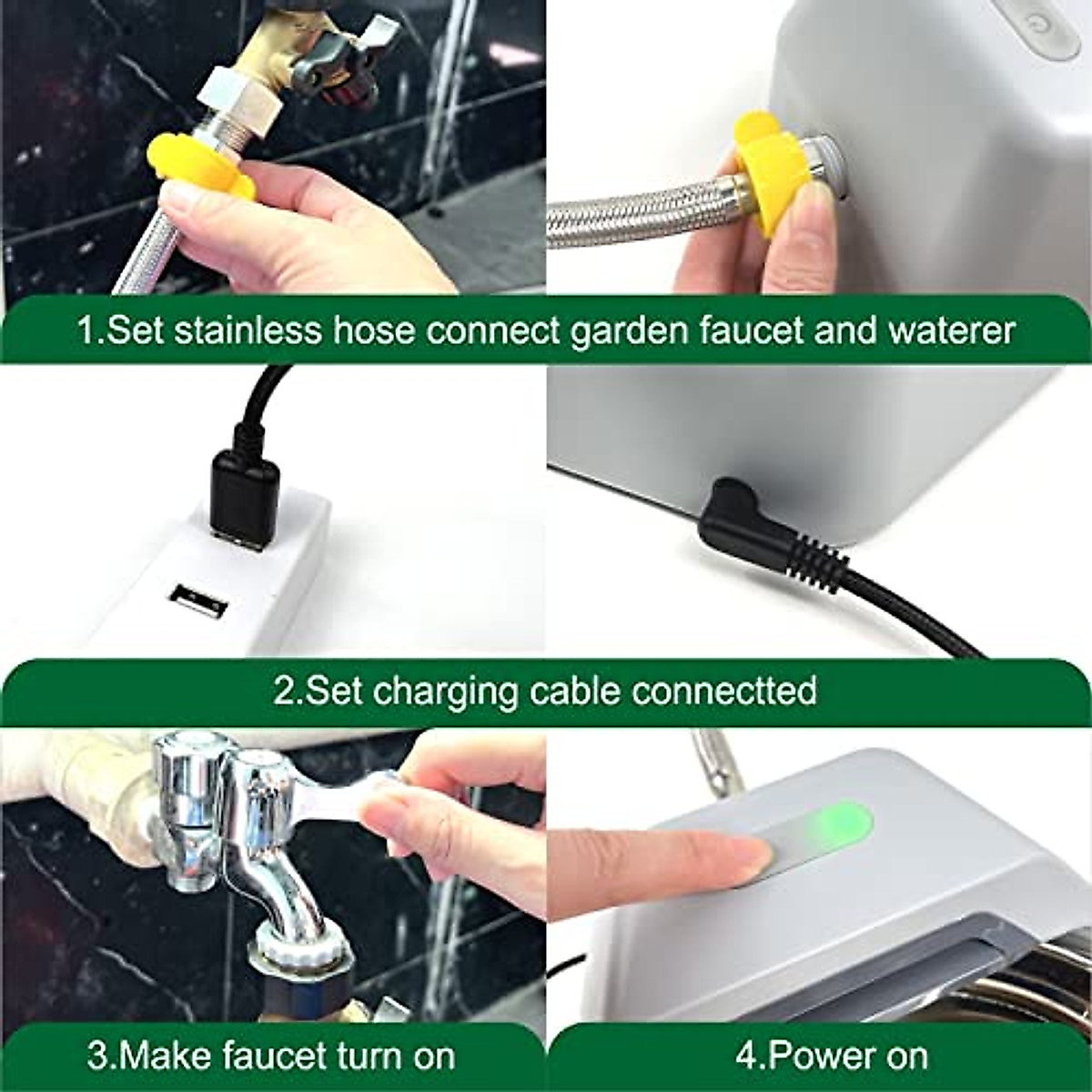 1.Set stainless hose connect garden faucet and waterer

2.Set charging cable connectted

3.Make faucet turn on

4.Power on