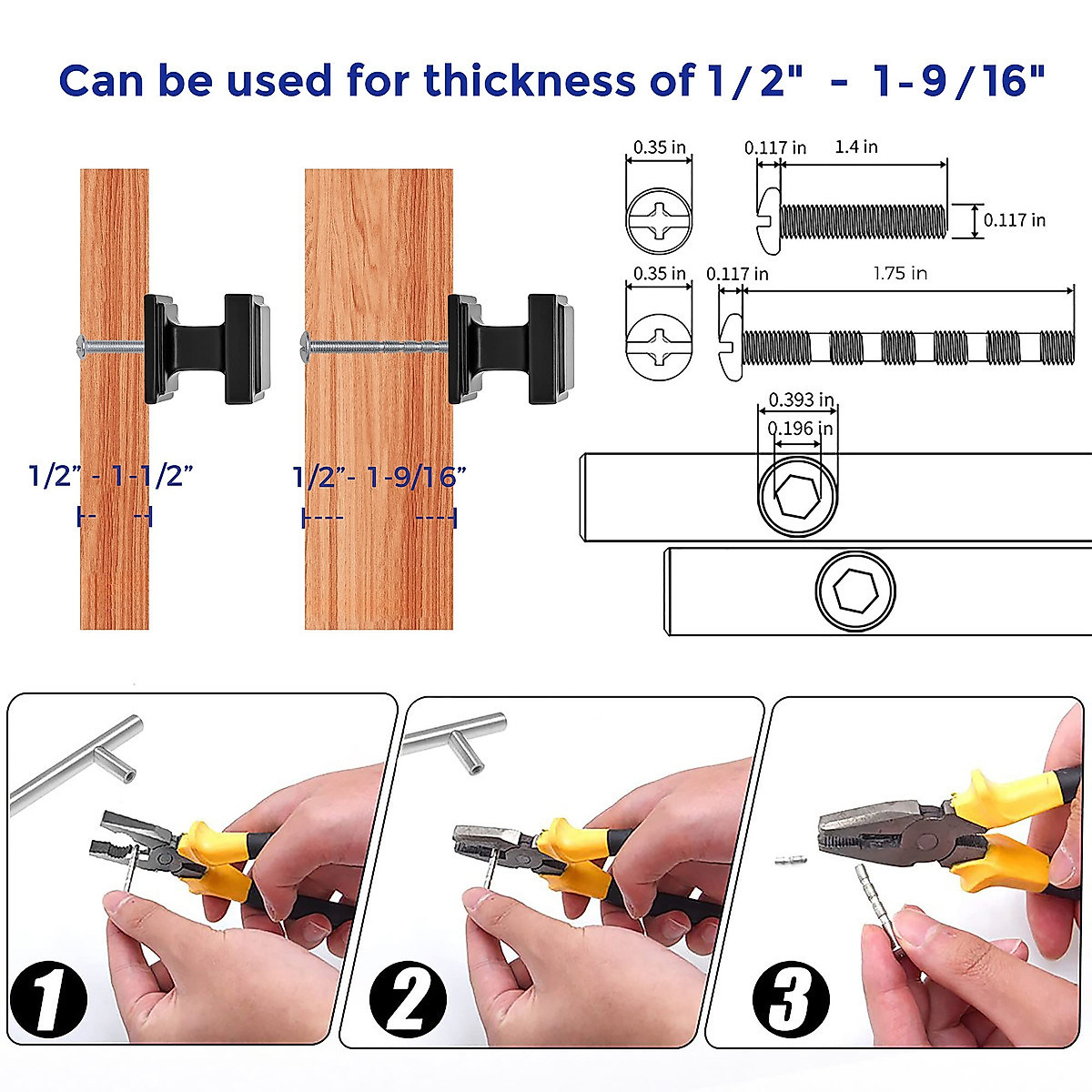 Can be used for thickness of 1/2" - 1-9/16"

1/2" - 1-1/2"

1/2"- 1-9/16"

0.35 in

0.117 in

1.4 in

0.117 in

0.35 in

0.117 in

1.75 in

0.393 in

0.196 in

1

2

3