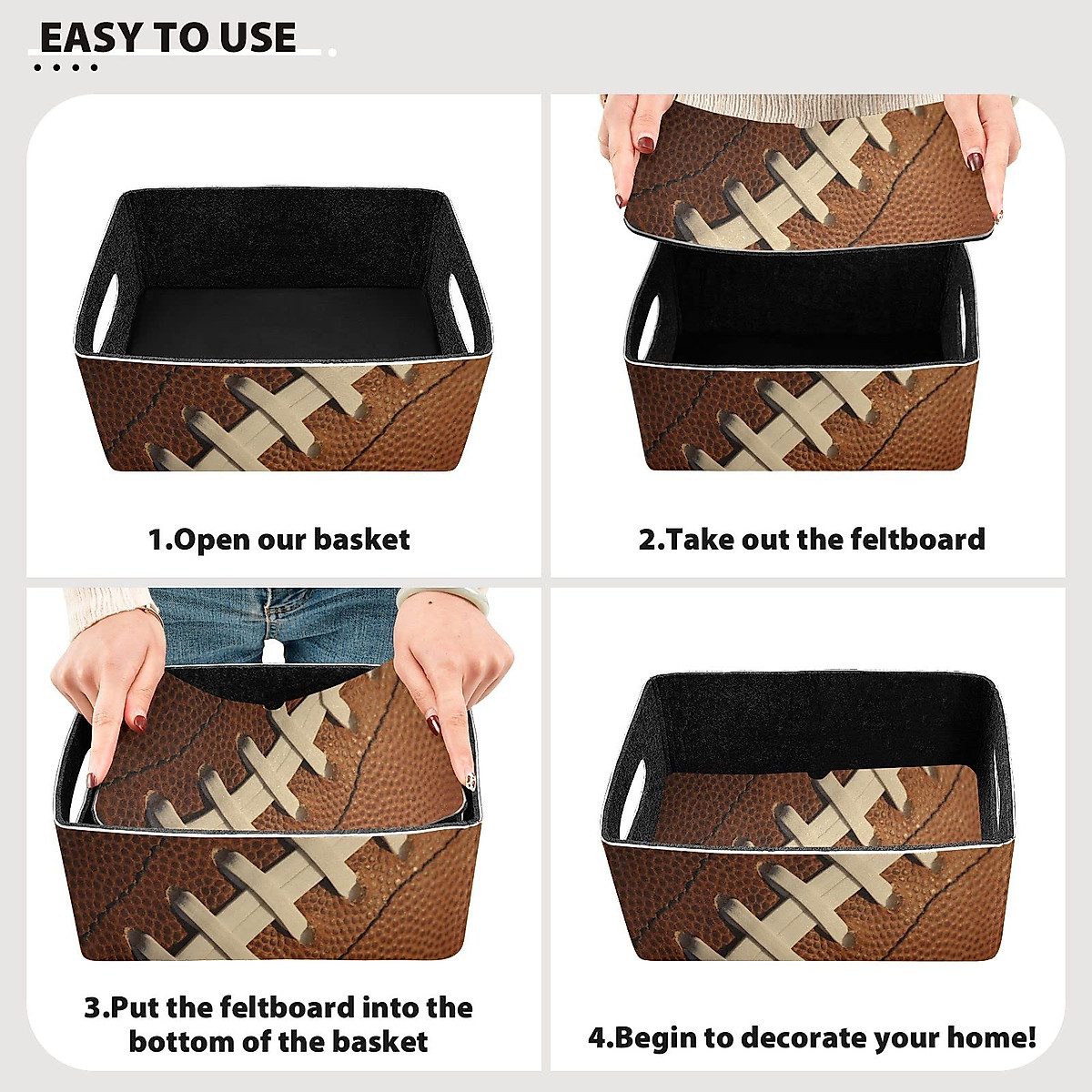 EASY TO USE

1.Open our basket

2.Take out the feltboard

3.Put the feltboard into the bottom of the basket

4.Begin to decorate your home!