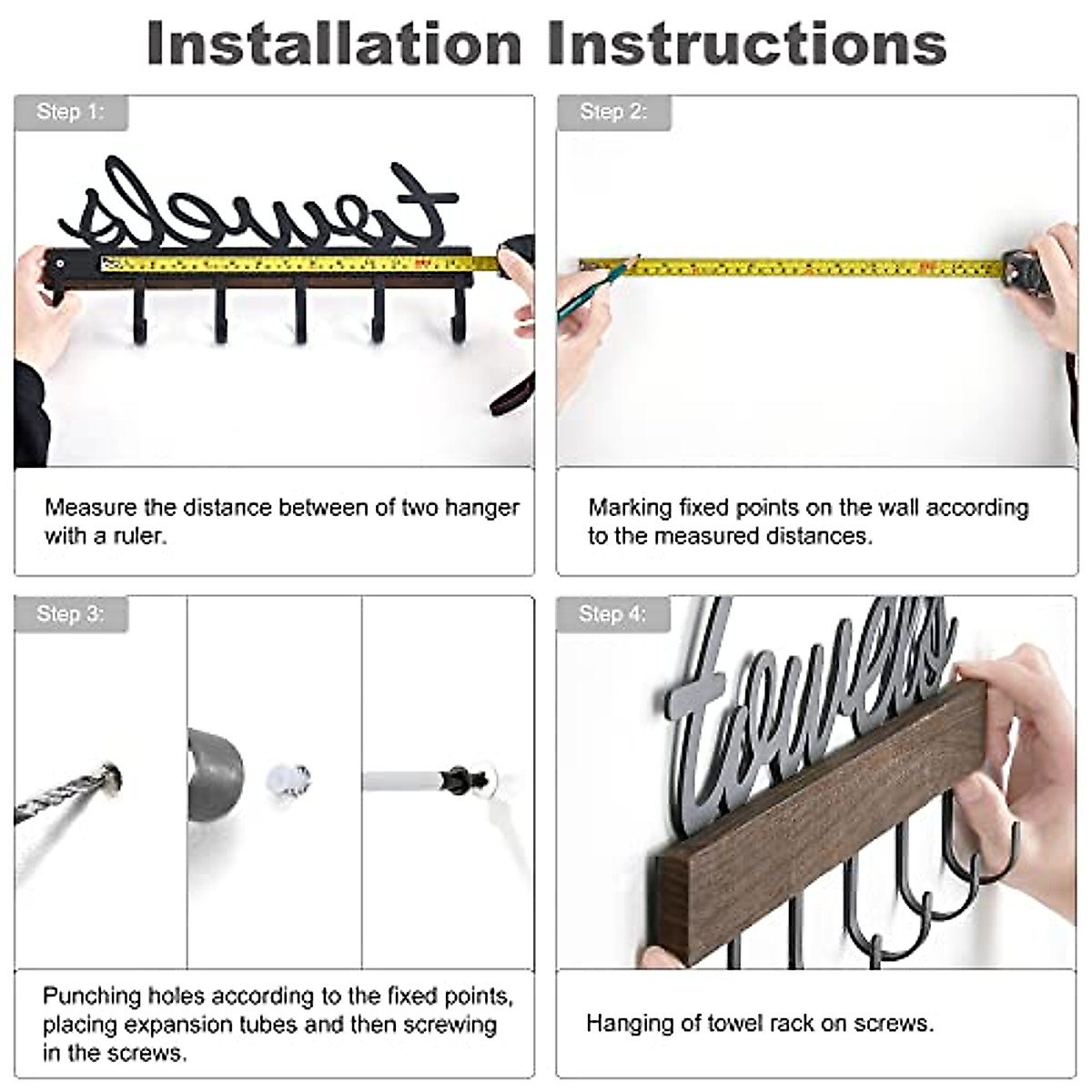 Installation Instructions

Step 1:

towels

Measure the distance between of two hanger with a ruler.

Step 2:

Marking fixed points on the wall according to the measured distances.

Step 3:

Punching holes according to the fixed points, placing expansion tubes and then screwing in the screws.

Step 4:

towels

Hanging of towel rack on screws.