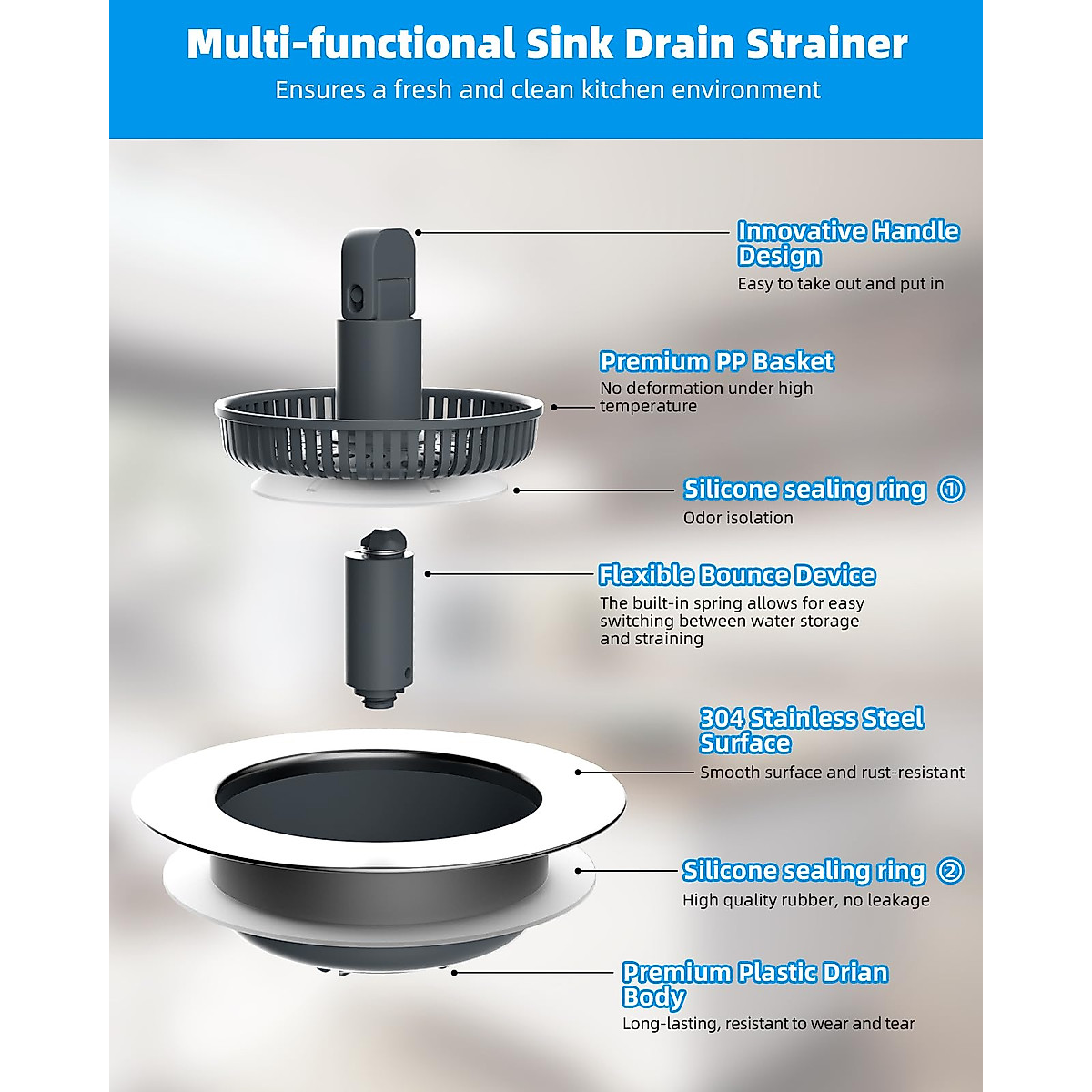 Multi-functional Sink Drain Strainer

Ensures a fresh and clean kitchen environment

Innovative Handle Design

Easy to take out and put in

Premium PP Basket

No deformation under high temperature

Silicone sealing ring ①

Odor isolation

Flexible Bounce Device

The built-in spring allows for easy switching between water storage and straining

304 Stainless Steel Surface

Smooth surface and rust-resistant

Silicone sealing ring ②

High quality rubber, no leakage

Premium Plastic Drian Body

Long-lasting, resistant to wear and tear