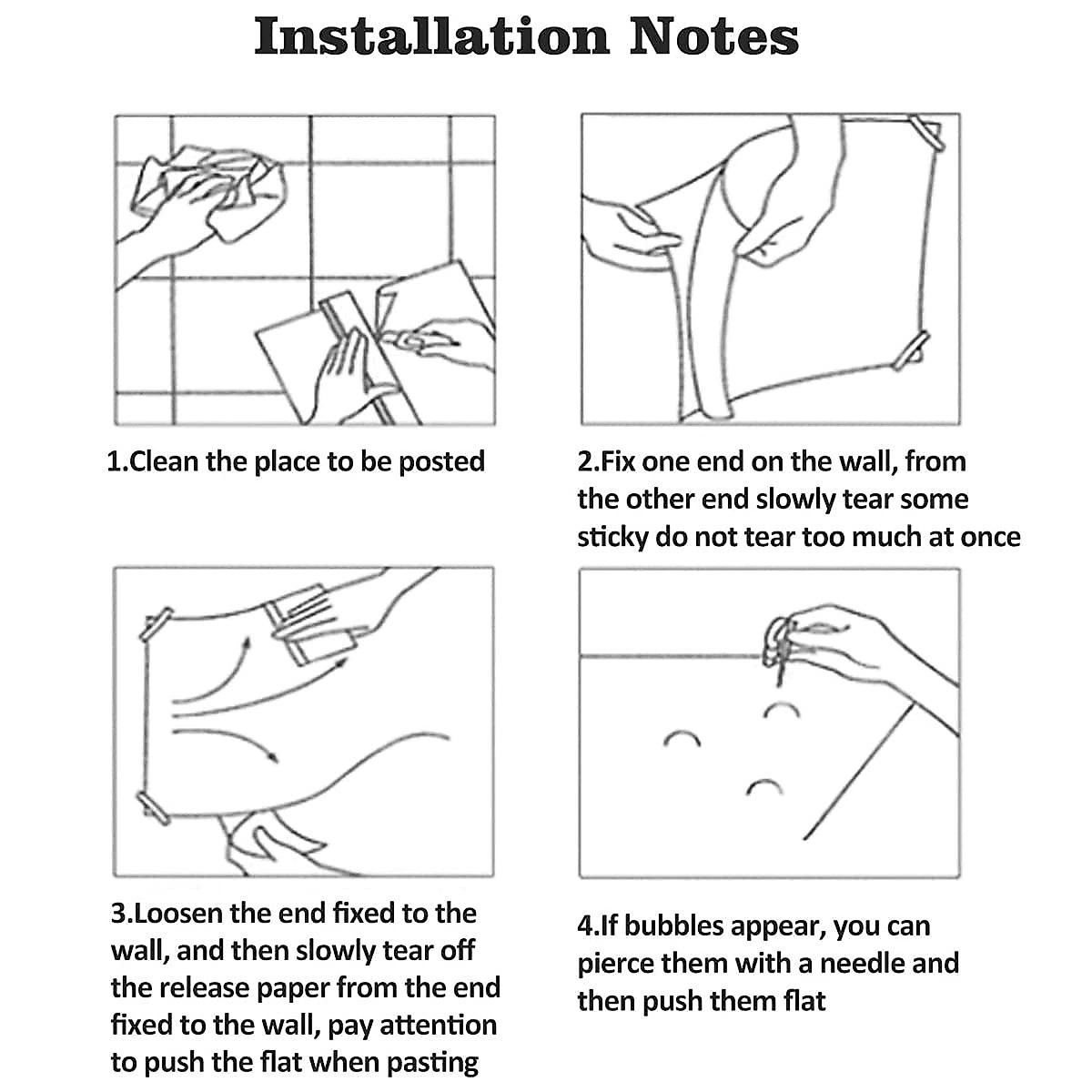 Installation Notes

1.Clean the place to be posted

2.Fix one end on the wall, from the other end slowly tear some sticky do not tear too much at once

3.Loosen the end fixed to the wall, and then slowly tear off the release paper from the end fixed to the wall, pay attention to push the flat when pasting

4.If bubbles appear, you can pierce them with a needle and then push them flat