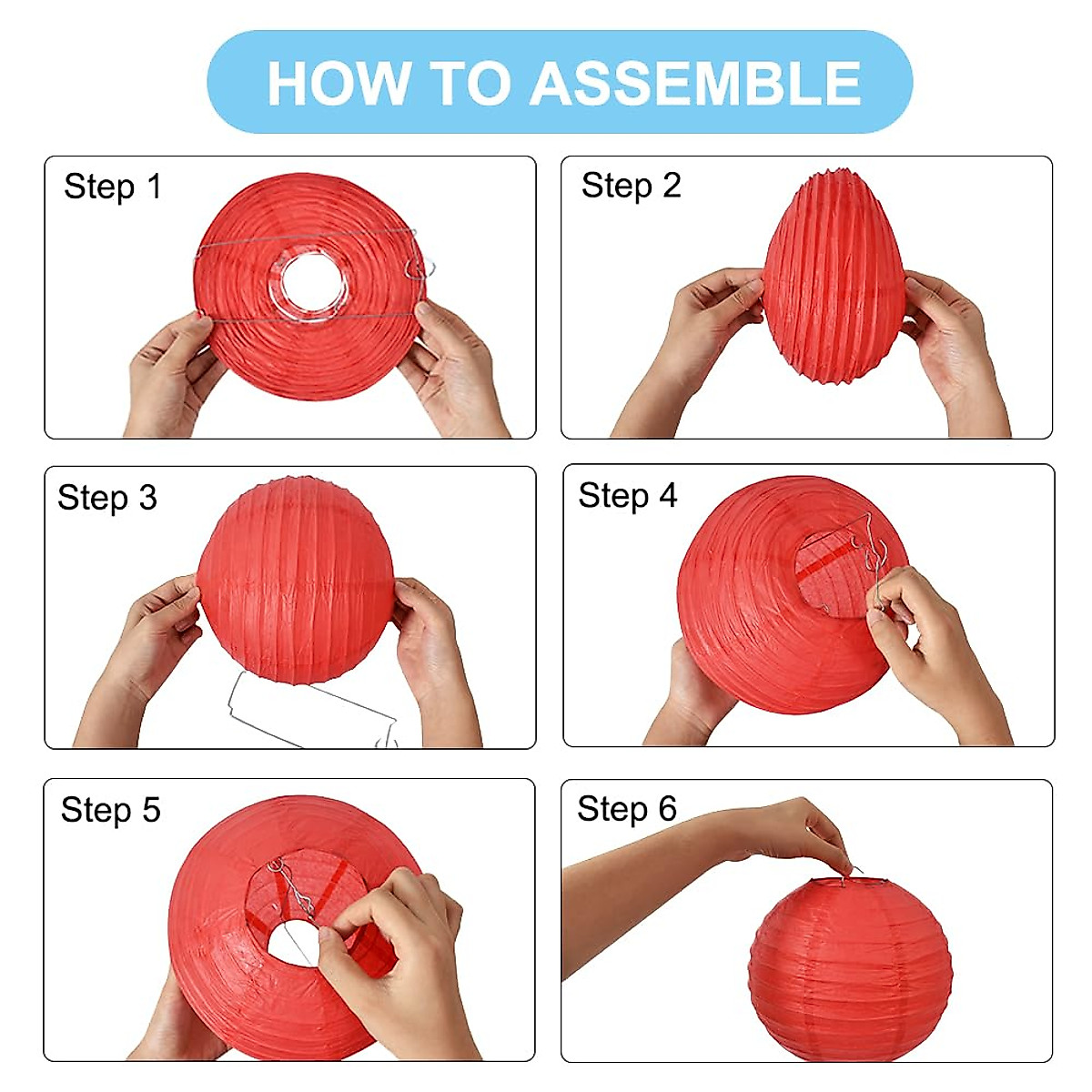 HOW TO ASSEMBLE

Step 1

Step 2

Step 3

Step 4

Step 5

Step 6